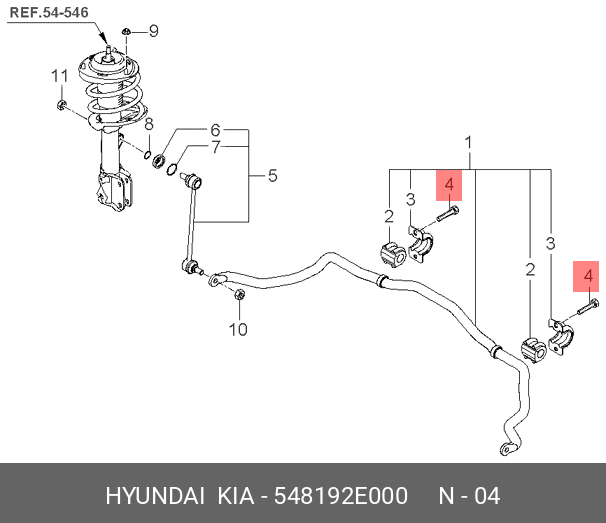 REF.54-546
9
11
8
6
7
5
1
4
3
2
3
2
4
10

HYUNDAI KIA - 548192E000 N - 04