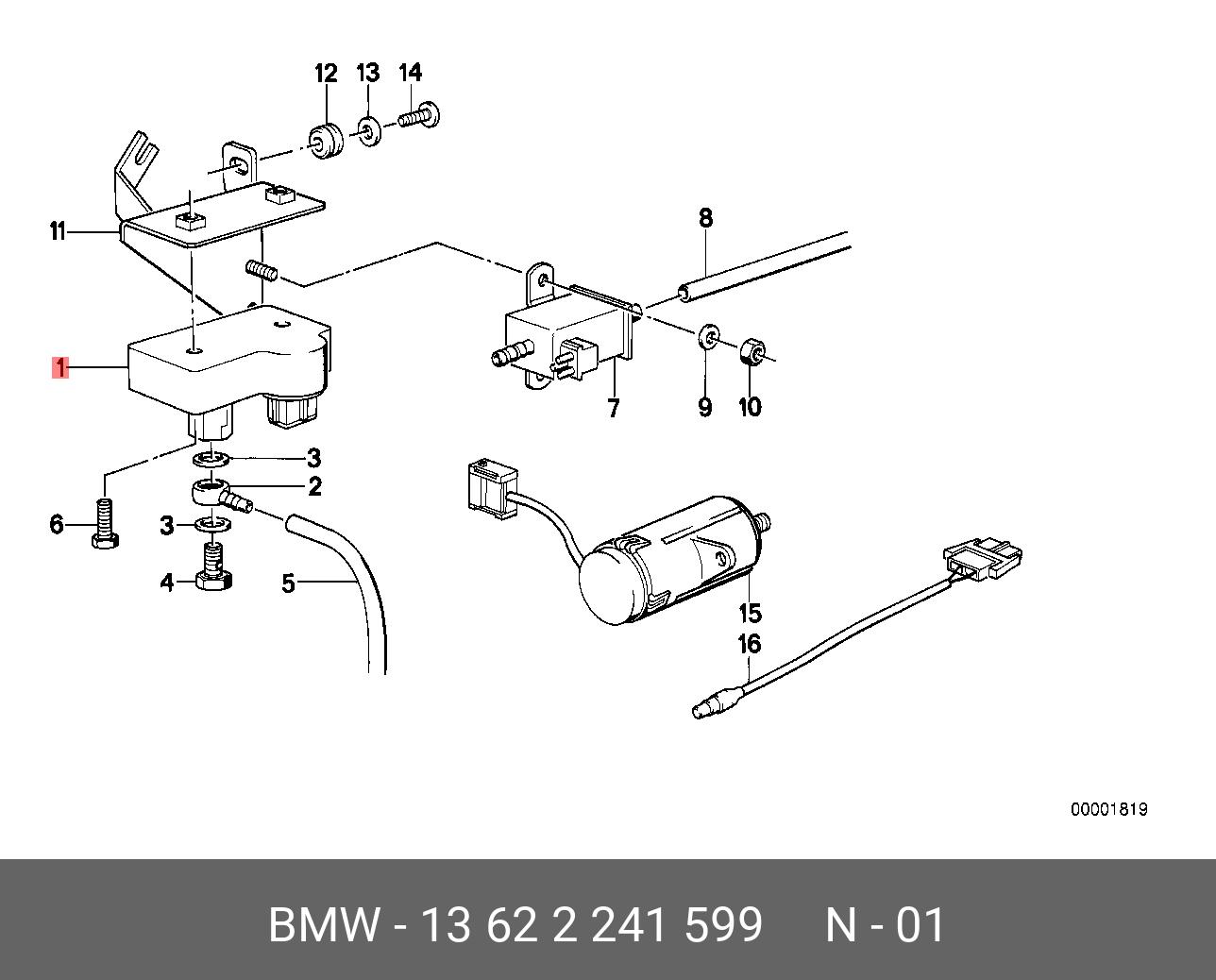 12
13
14
11
8
1
7
9
10
3
2
6
3
4
5
15
16
00001819

BMW - 13 62 2 241 599 N - 01