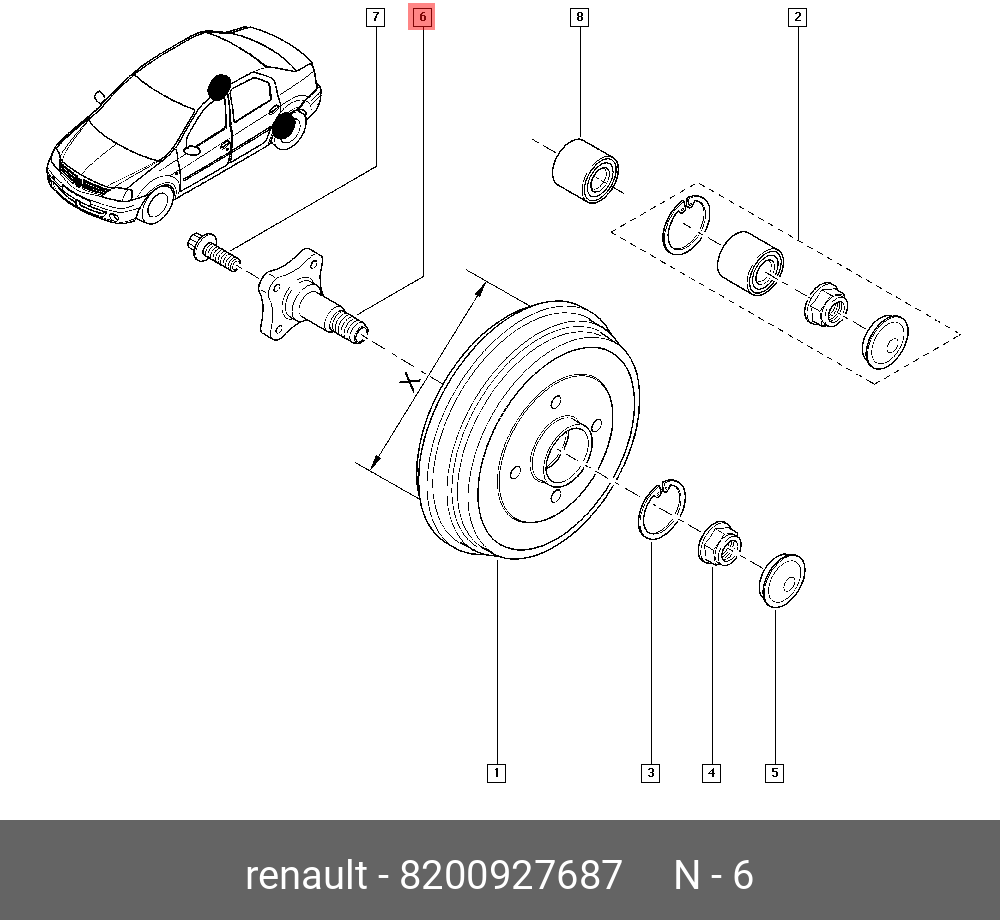 7
6
8
2
X
1
3
4
5
renault - 8200927687 N - 6