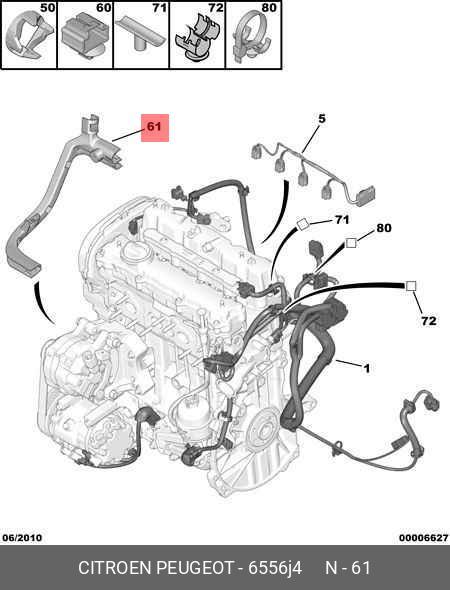 50 60 71 72 80

61

5

71

80

72

1

06/2010

00006627

CITROEN PEUGEOT - 6556j4 N - 61