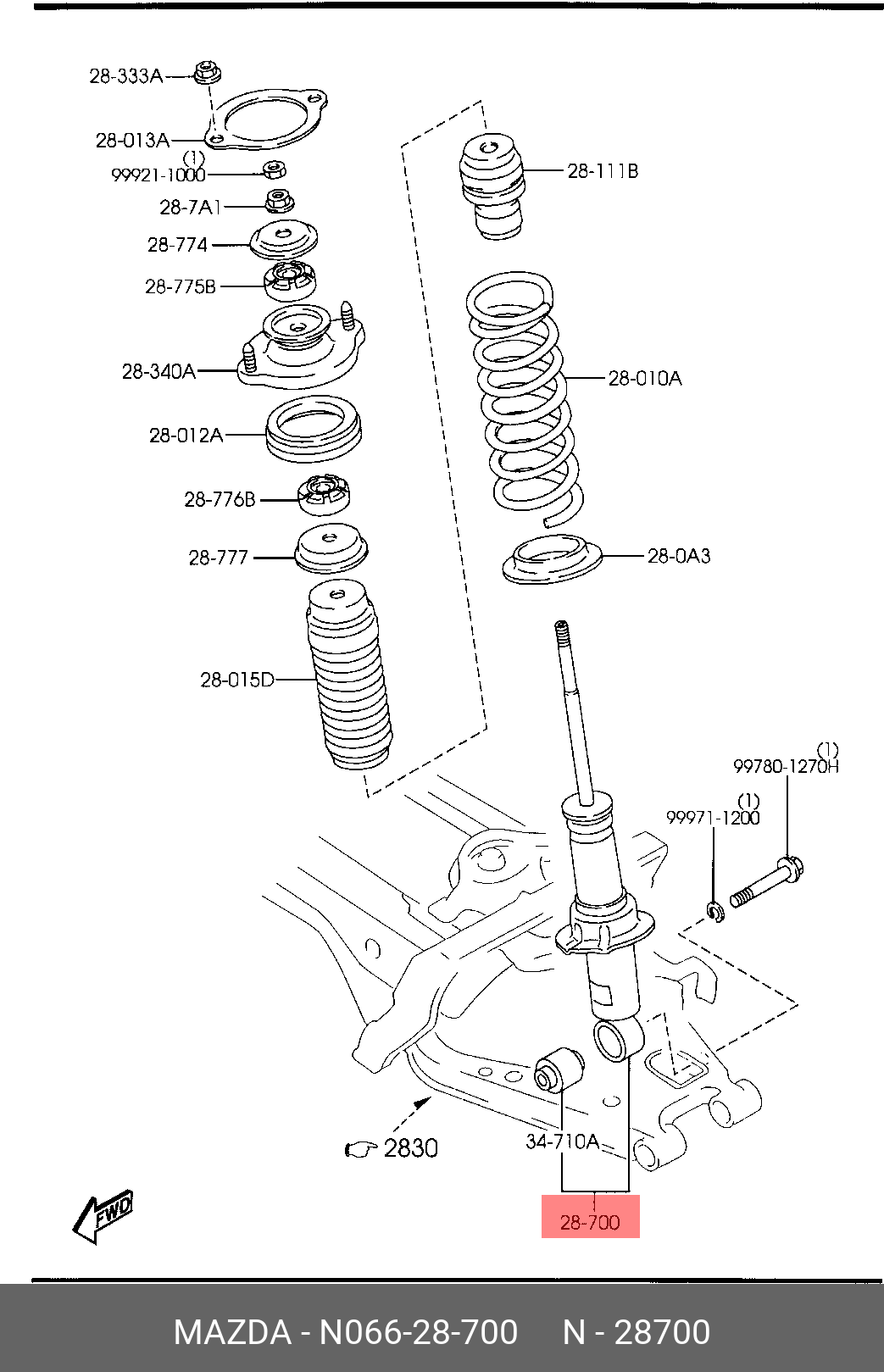 28-333A
28-013A
(1)
99921-1000
28-7A1
28-774
28-775B
28-340A
28-012A
28-776B
28-777
28-015D
28-111B
28-010A
28-0A3
(1)
99780-1270H
(1)
99971-1200
2830
34-710A
28-700
FWD

MAZDA - N066-28-700 N - 28700