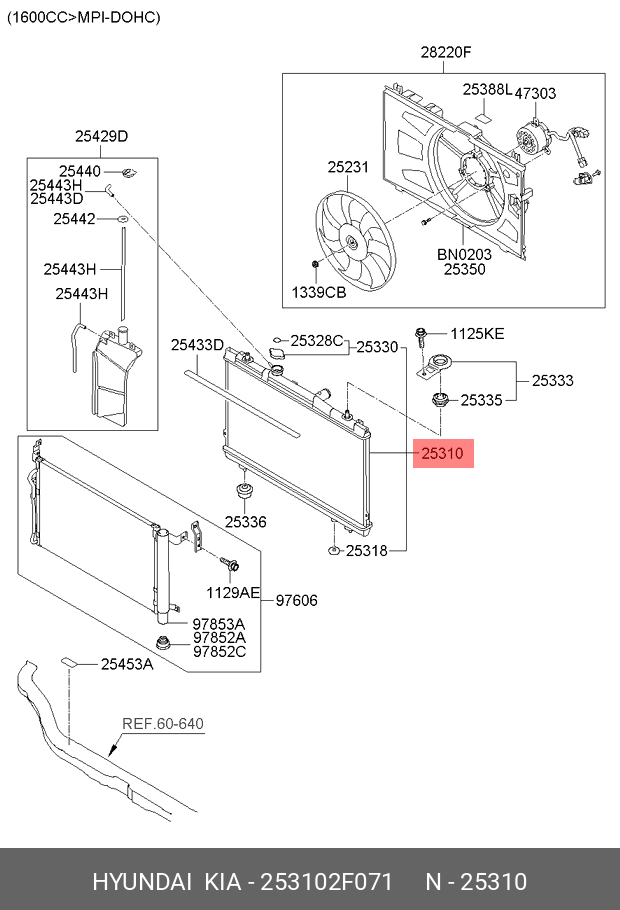 (1600CC>MPI-DOHC)

28220F
25388L
47303
25231
BN0203
25350
1339CB

25429D
25440
25443H
25443D
25442
25443H
25443H

25433D
25328C
25330
1125KE
25333
25335
25310
25336
25318

1129AE
97606
97853A
97852A
97852C
25453A

REF.60-640

HYUNDAI KIA - 253102F071 N - 25310