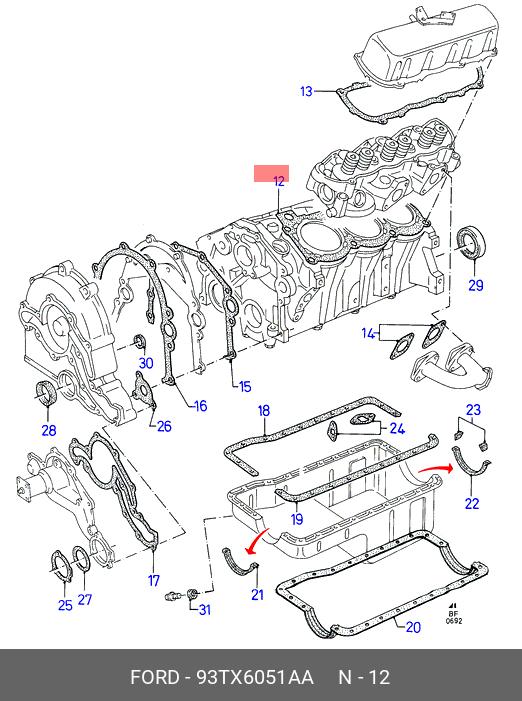 13
12
29
14
30
15
16
28
26
18
24
23
22
19
17
21
25
27
31
20
BF
0692

FORD - 93TX6051AA N - 12