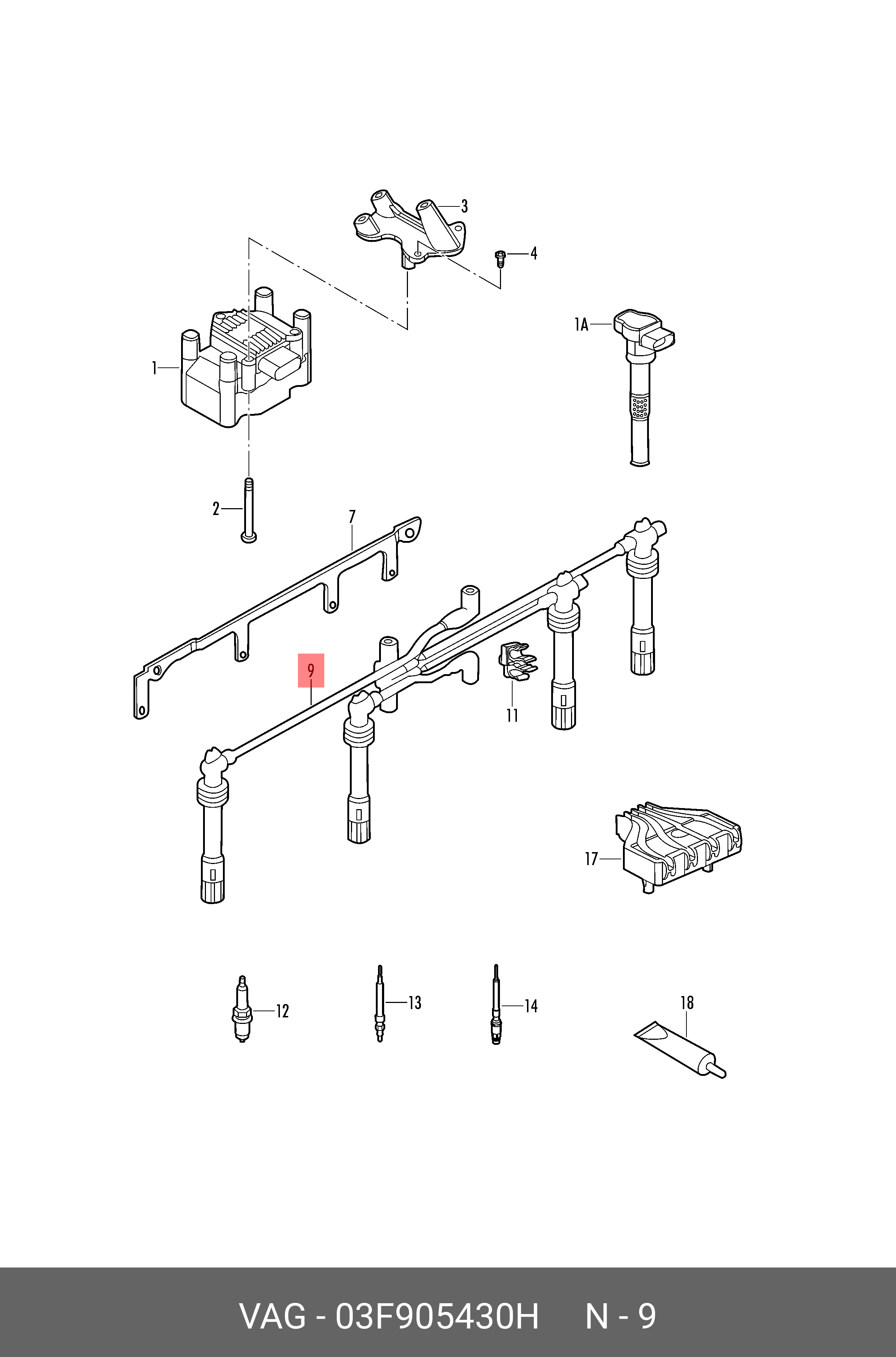 3
4
1A
1
2
7
9
11
17
12
13
14
18

VAG - 03F905430H N - 9