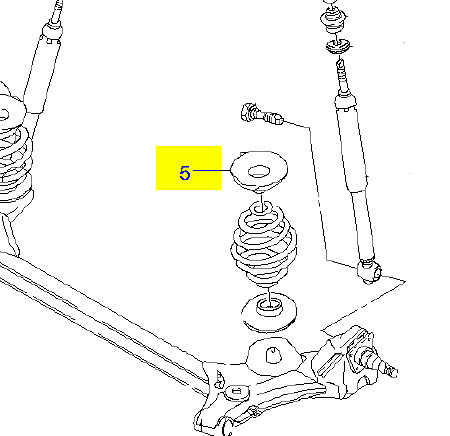 5