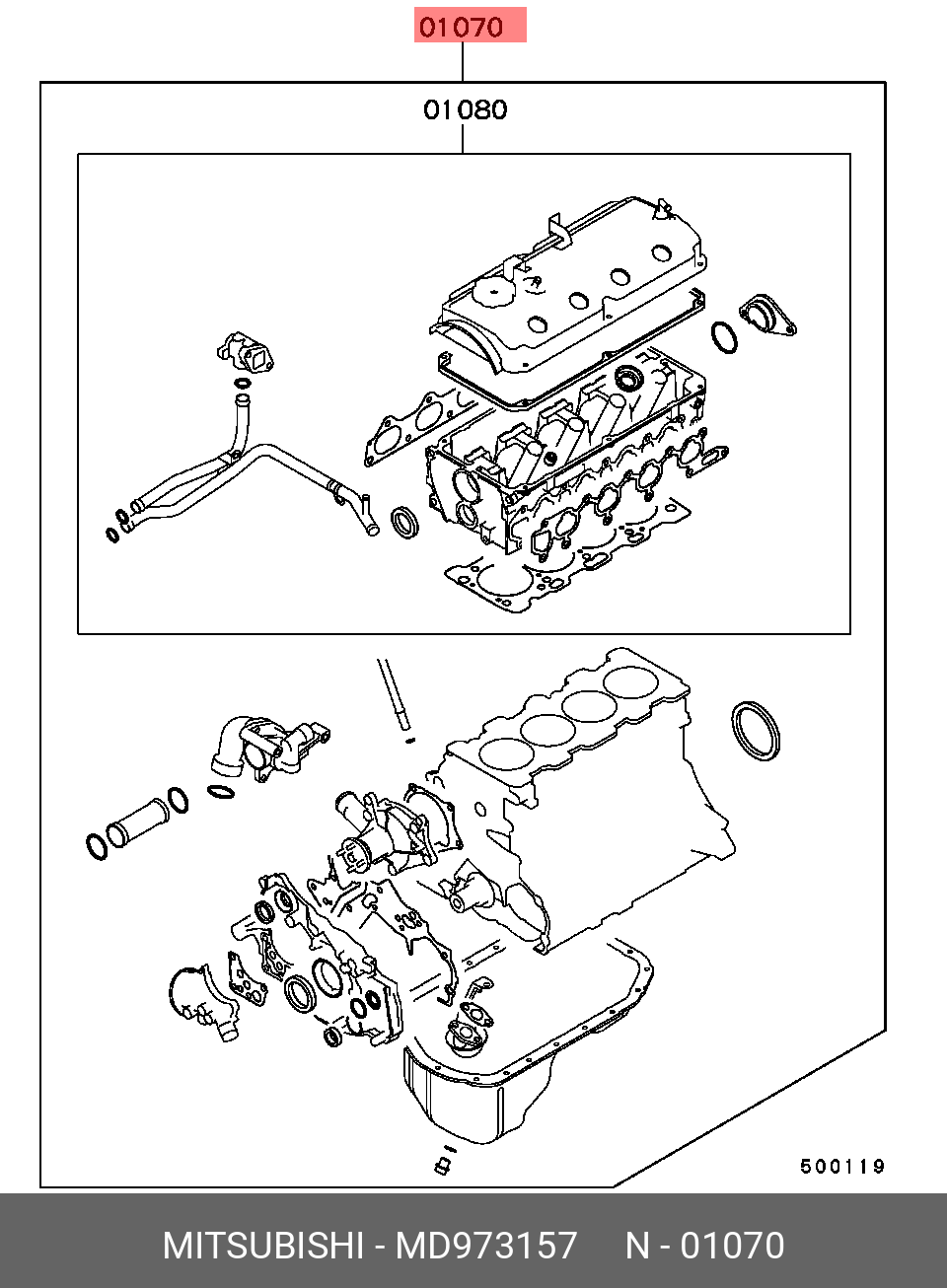 01070

01080

500119

MITSUBISHI - MD973157     N - 01070