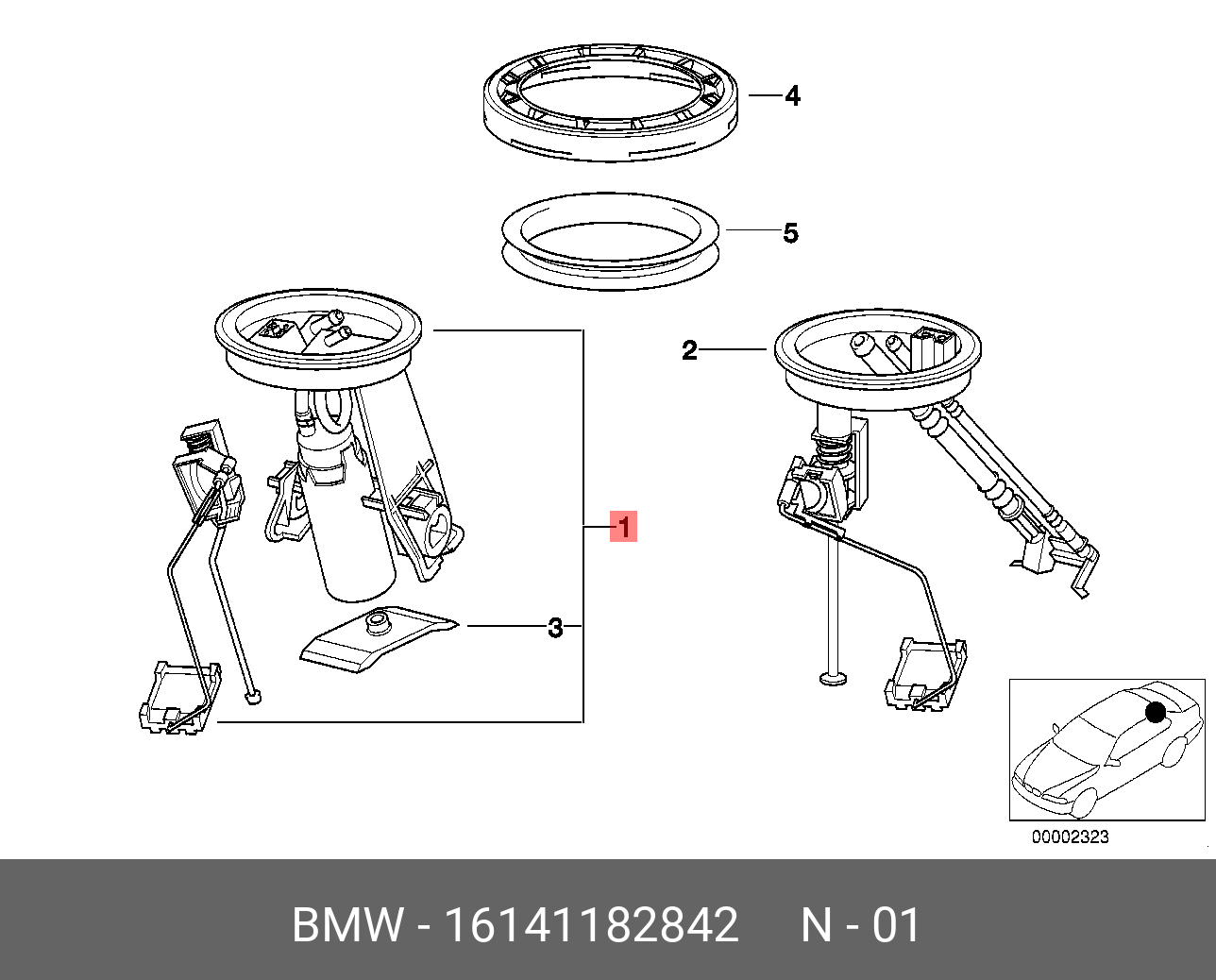 4

5

2

1

3

00002323

BMW - 16141182842 N - 01