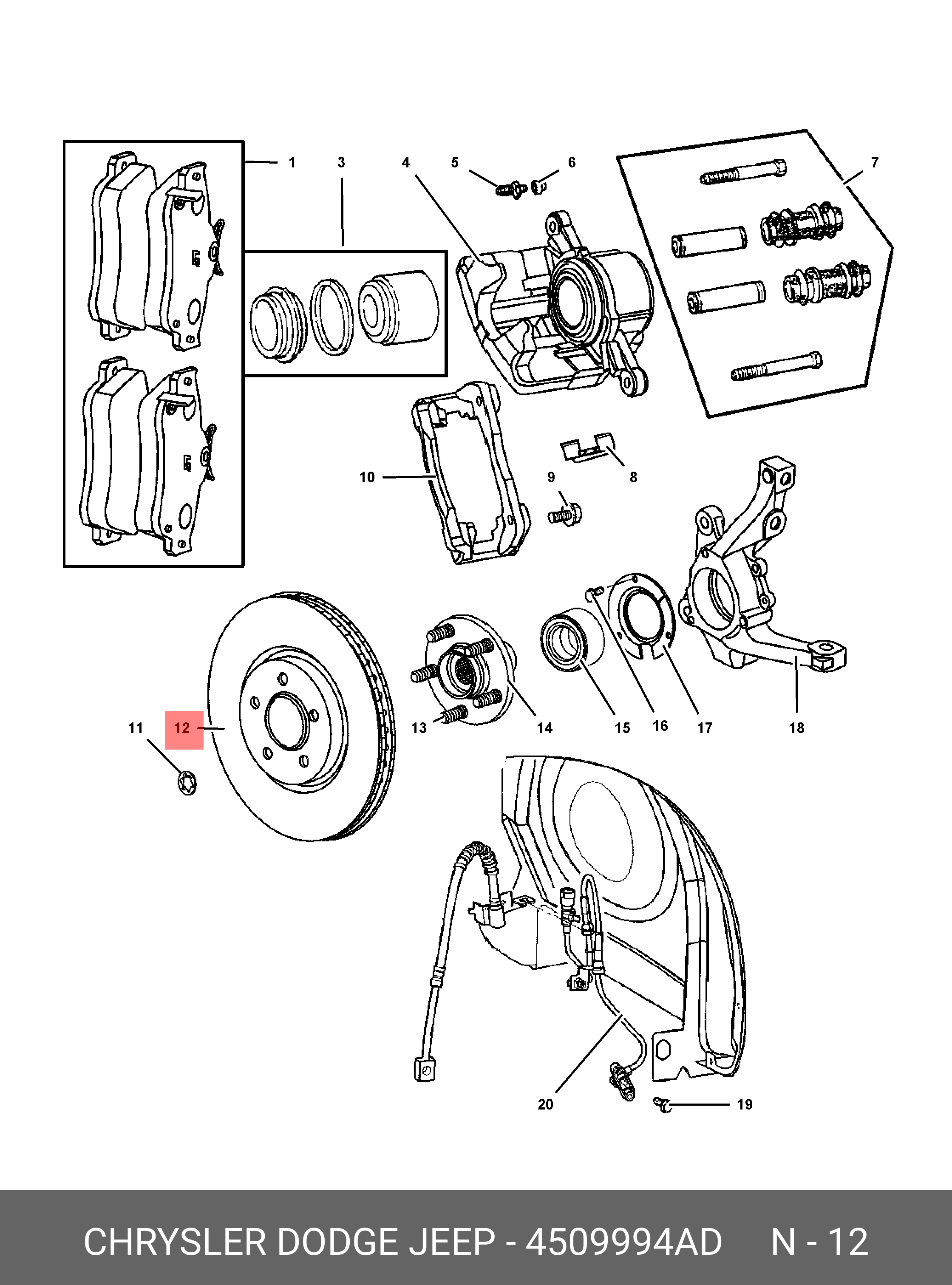 1
3
4
5
6
7
10
9
8
11
12
13
14
15
16
17
18
20
19

CHRYSLER DODGE JEEP - 4509994AD N - 12