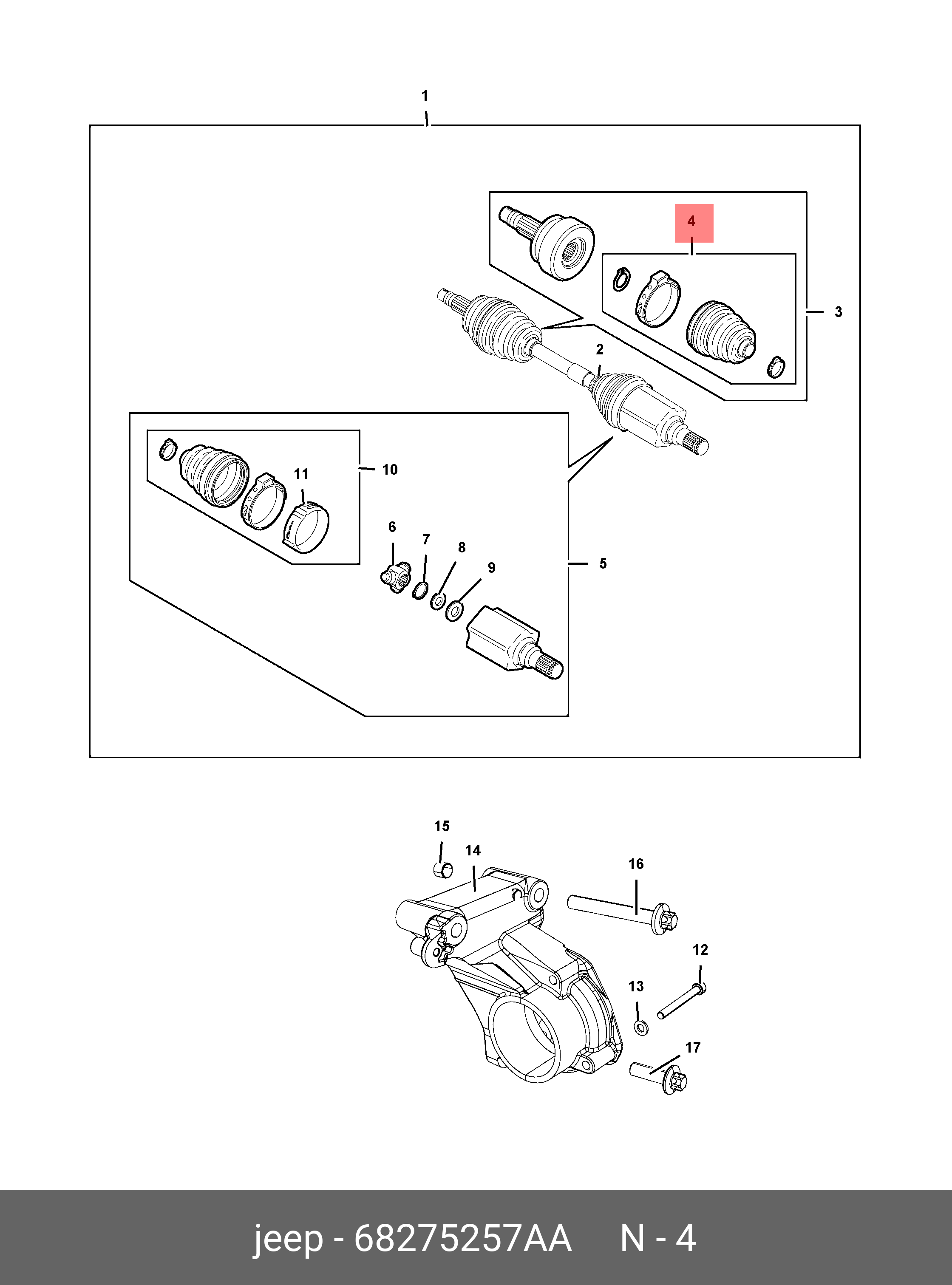 1
4
3
2
10
11
6
7
8
9
5
15
14
16
12
13
17

jeep - 68275257AA N - 4