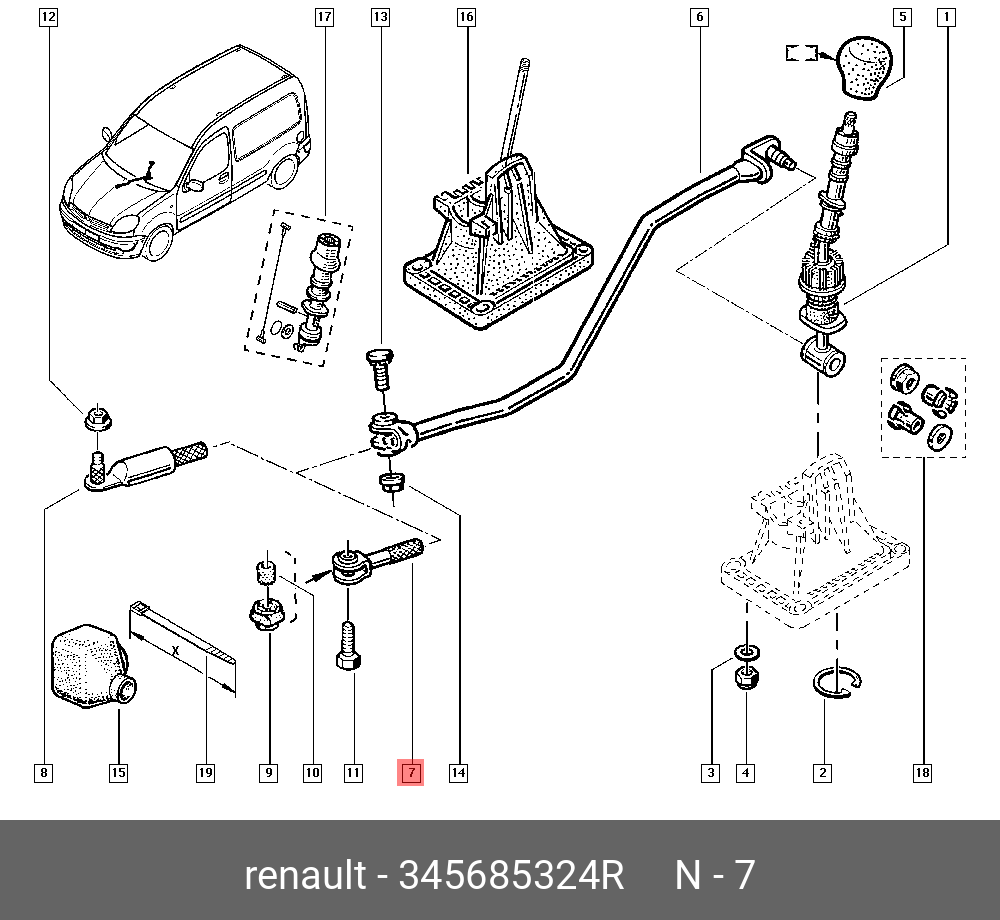 12
17
13
16
6
5
1
X
8
15
19
9
10
11
7
14
3
4
2
18

renault - 345685324R N - 7