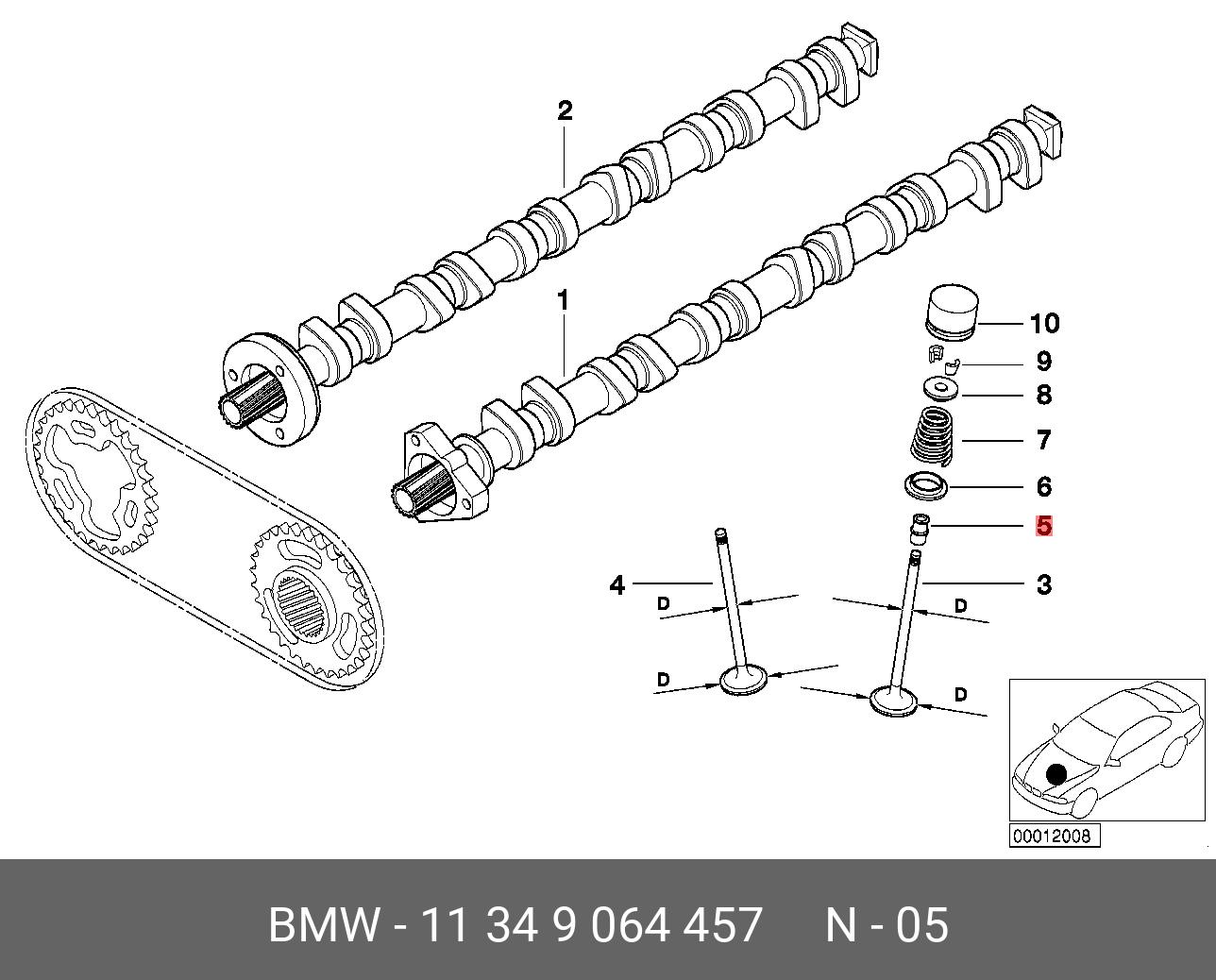 2

1

10

9

8

7

6

5

4

3

D

D

D

D

00012008

BMW - 11 34 9 064 457 N - 05