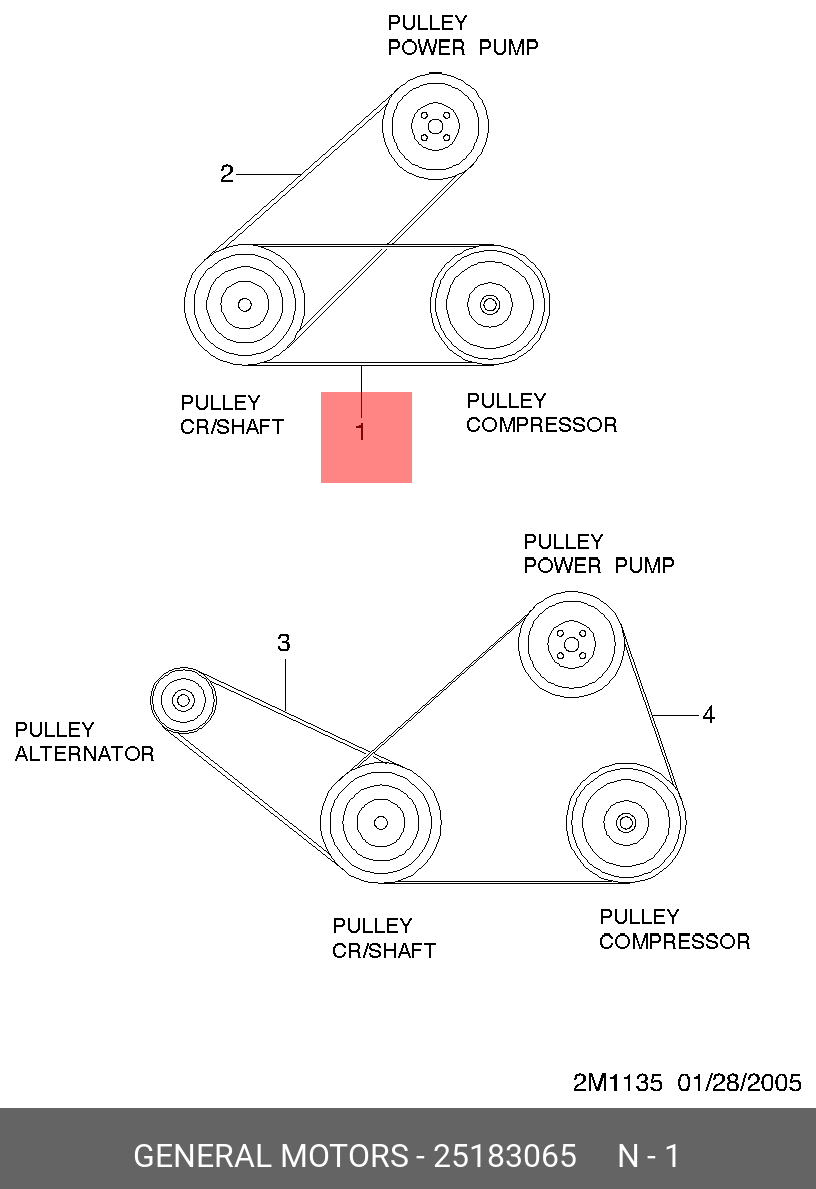 PULLEY
POWER PUMP

2

PULLEY
CR/SHAFT

1

PULLEY
COMPRESSOR

PULLEY
POWER PUMP

3

4

PULLEY
ALTERNATOR

PULLEY
CR/SHAFT

PULLEY
COMPRESSOR

2M1135 01/28/2005

GENERAL MOTORS - 25183065 N - 1