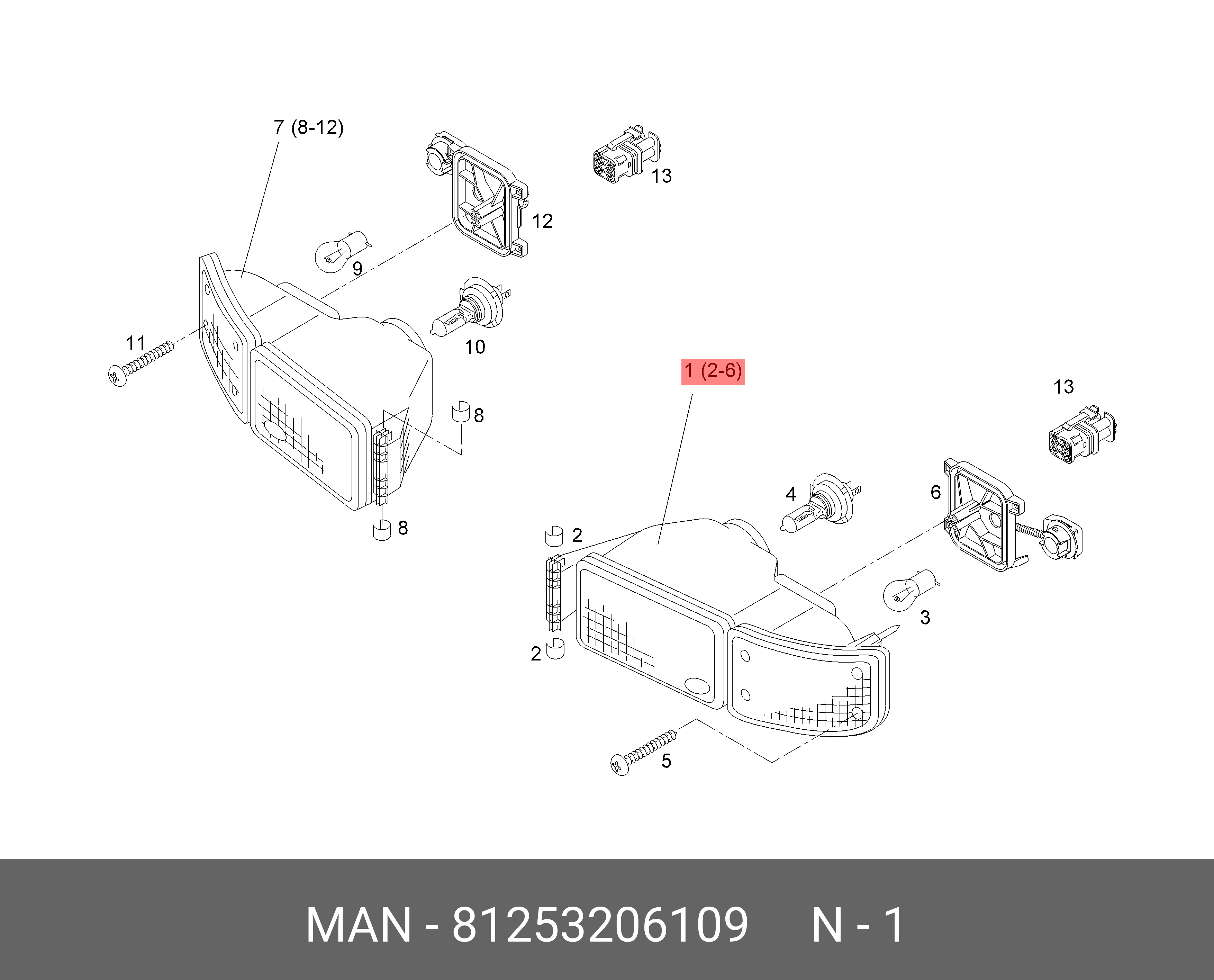 7 (8-12)

13

12

9

10

11

8

8

1 (2-6)

13

4

6

2

3

2

5

MAN - 81253206109 N - 1