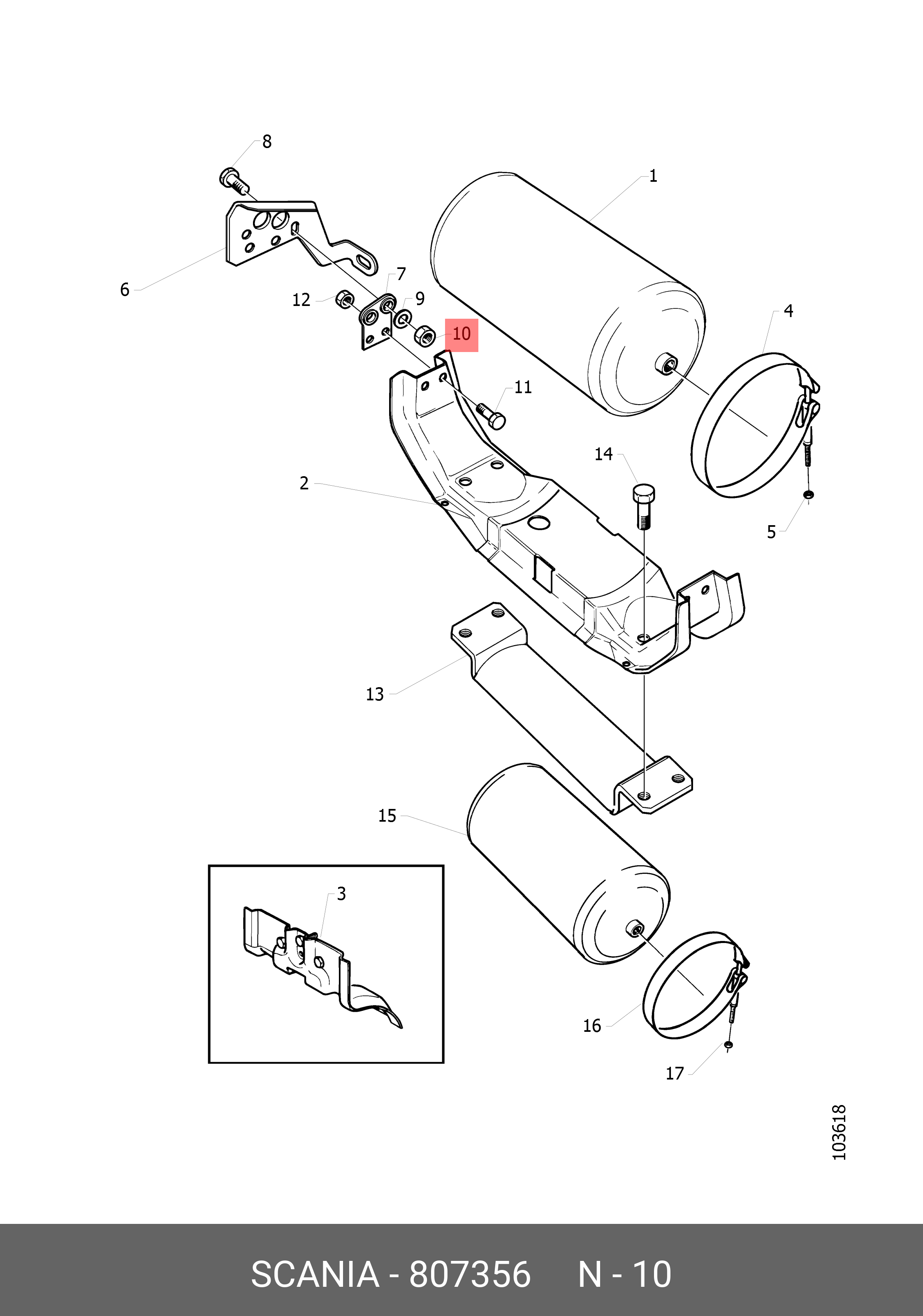 8
1
6
7
12
9
10
4
11
14
2
5
13
15
3
16
17
103618

SCANIA - 807356     N - 10