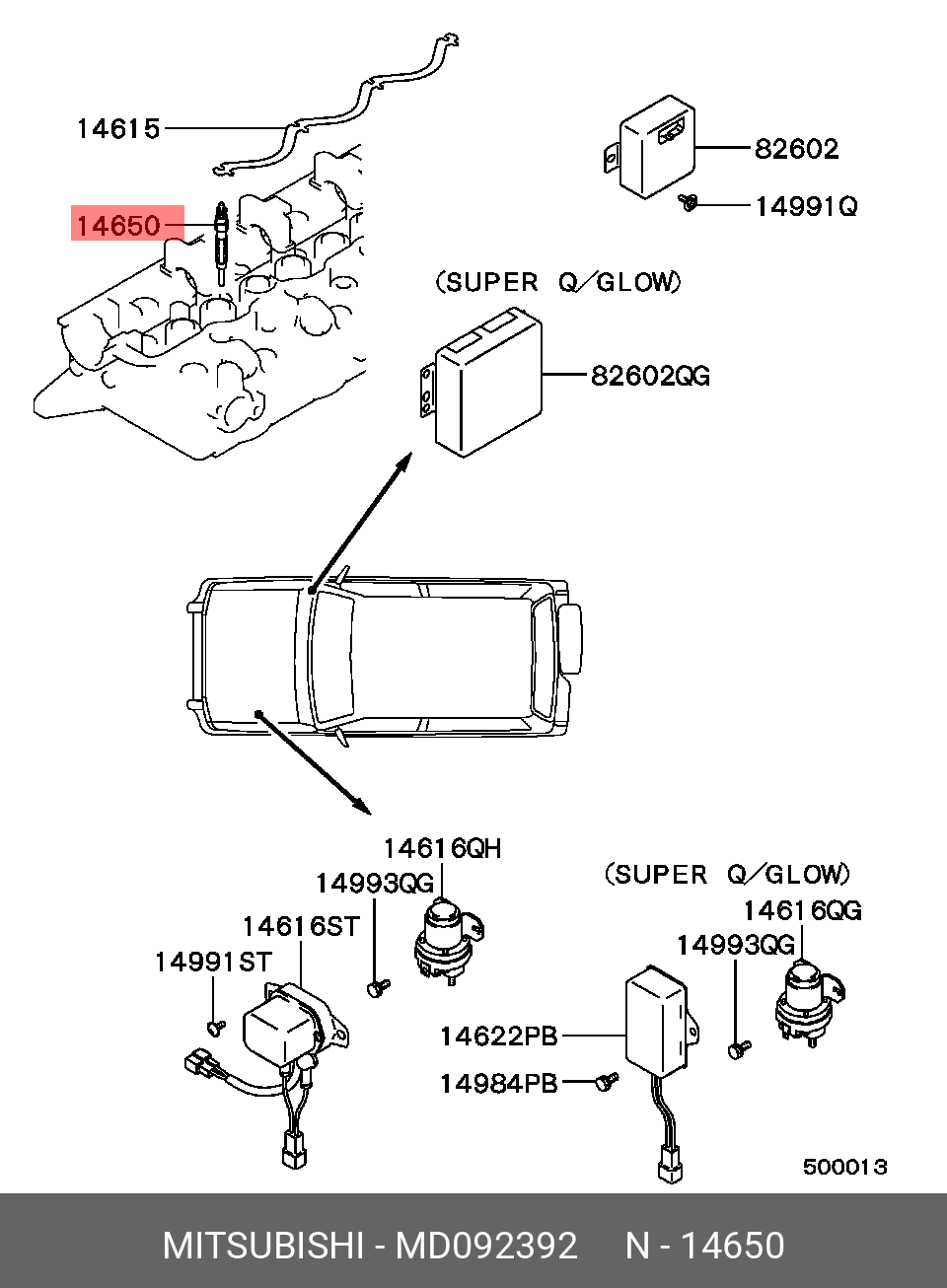 14615
14650
82602
14991Q
(SUPER Q/GLOW)
82602QG
14616QH
14993QG
14616ST
14991ST
(SUPER Q/GLOW)
14616QG
14993QG
14622PB
14984PB
500013

MITSUBISHI - MD092392 N - 14650