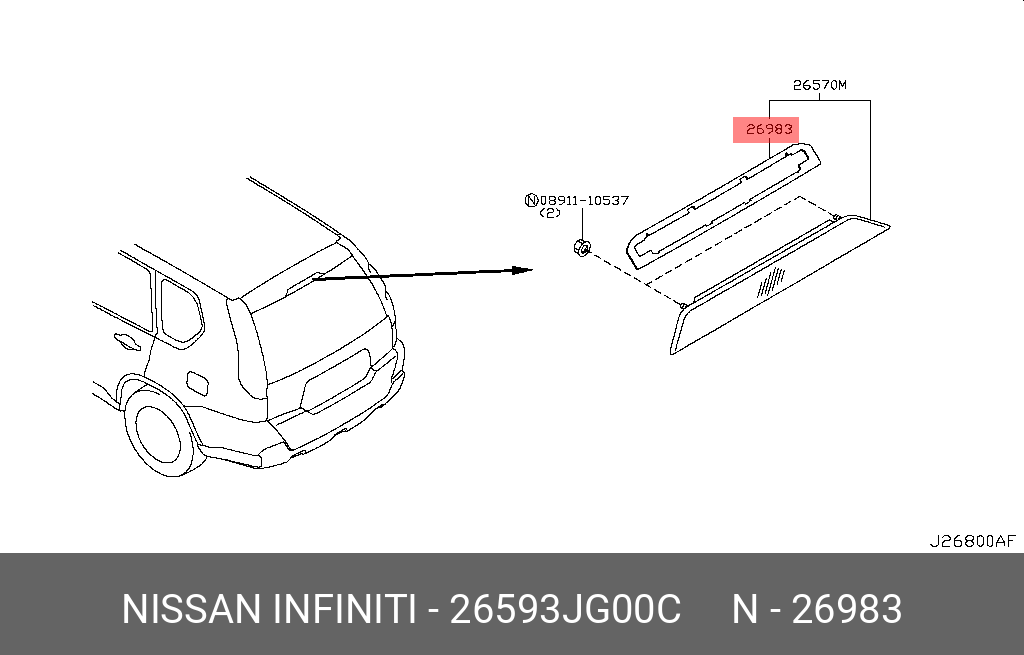 26570M

26983

Ⓝ08911-10537
(2)

J26800AF

NISSAN INFINITI - 26593JG00C N - 26983