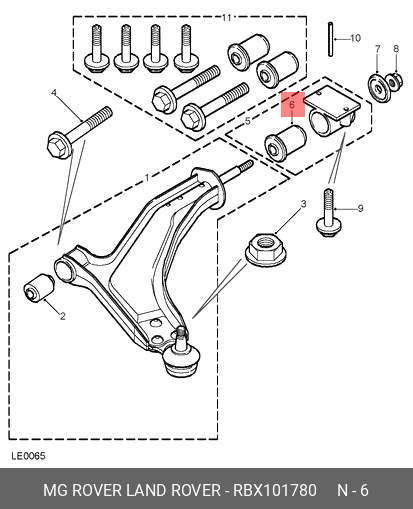 11
10
7
8
4
6
5
1
3
9
2
LE0065
MG ROVER LAND ROVER - RBX101780 N - 6