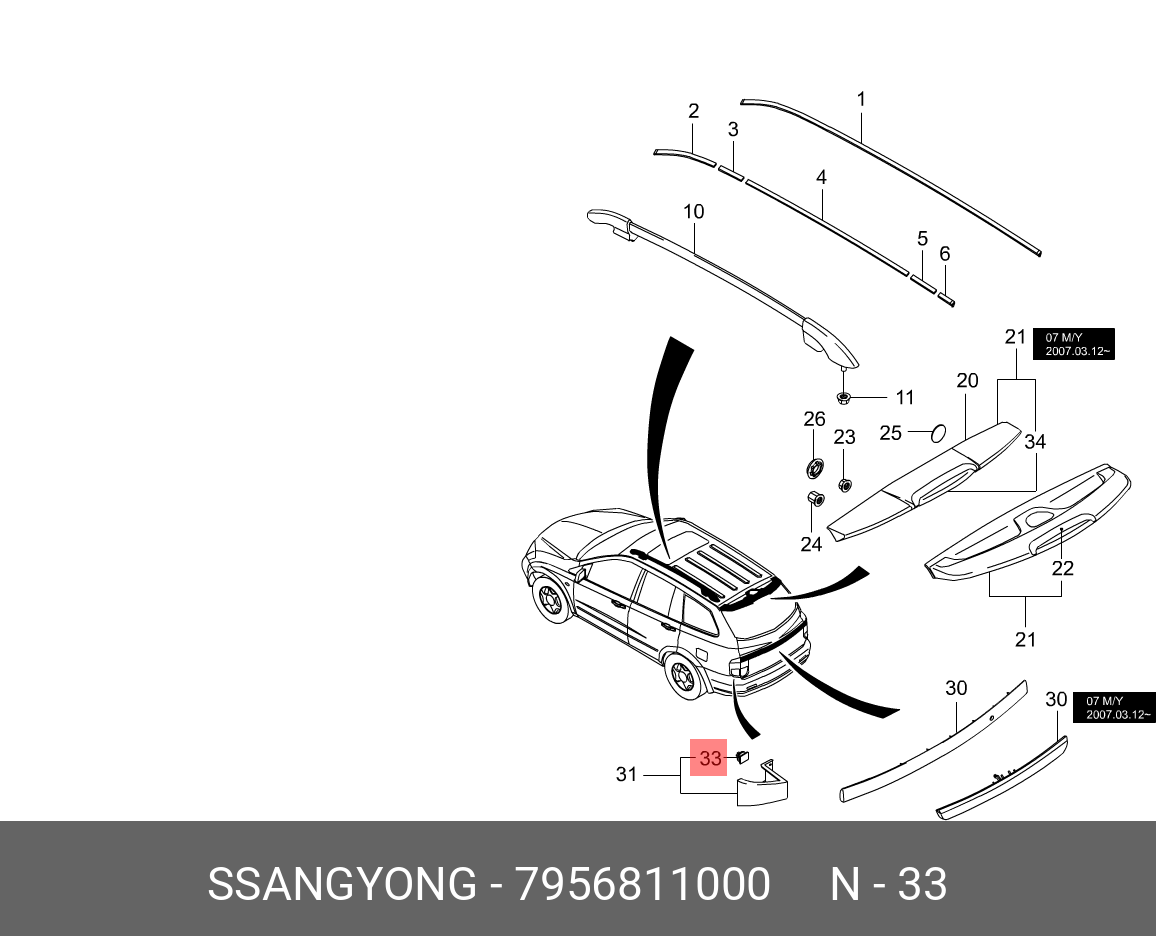 1
2
3
4
10
5
6
21
07 M/Y
2007.03.12~
20
11
26
23
25
34
24
22
21
30
30
07 M/Y
2007.03.12~
33
31

SSANGYONG - 7956811000 N - 33