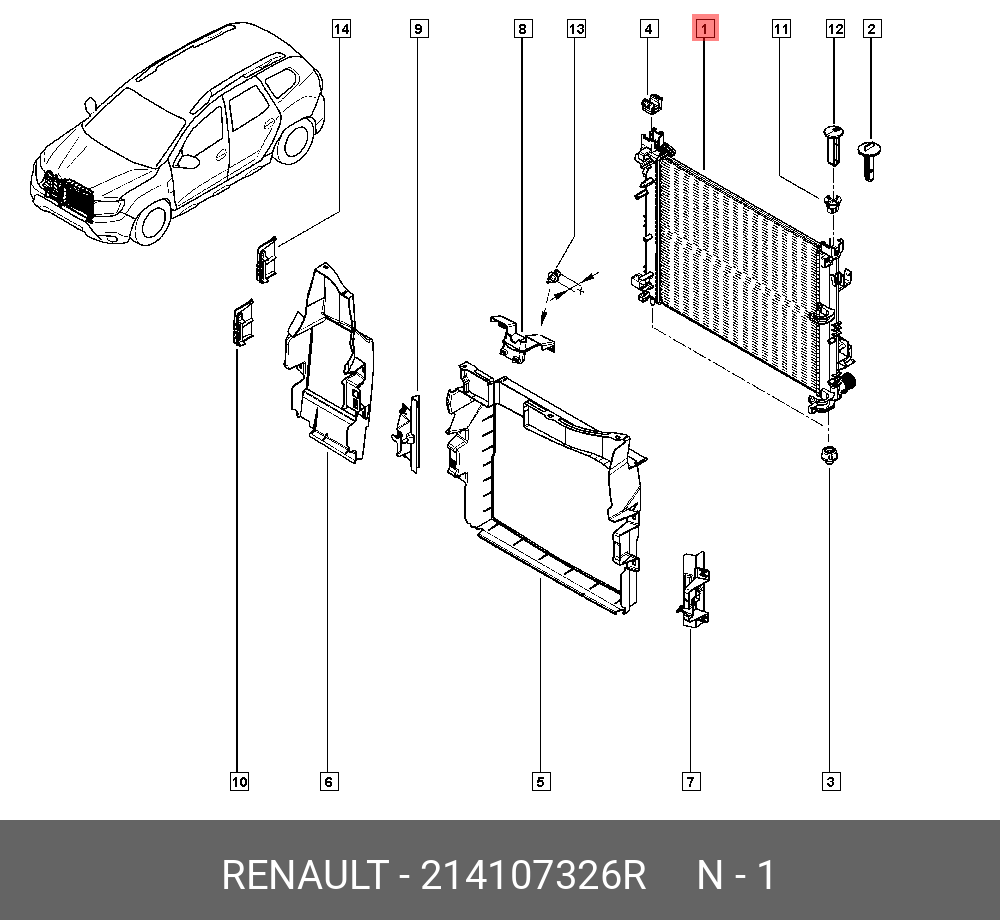 14
9
8
13
4
1
11
12
2

10
6
5
7
3

RENAULT - 214107326R N - 1