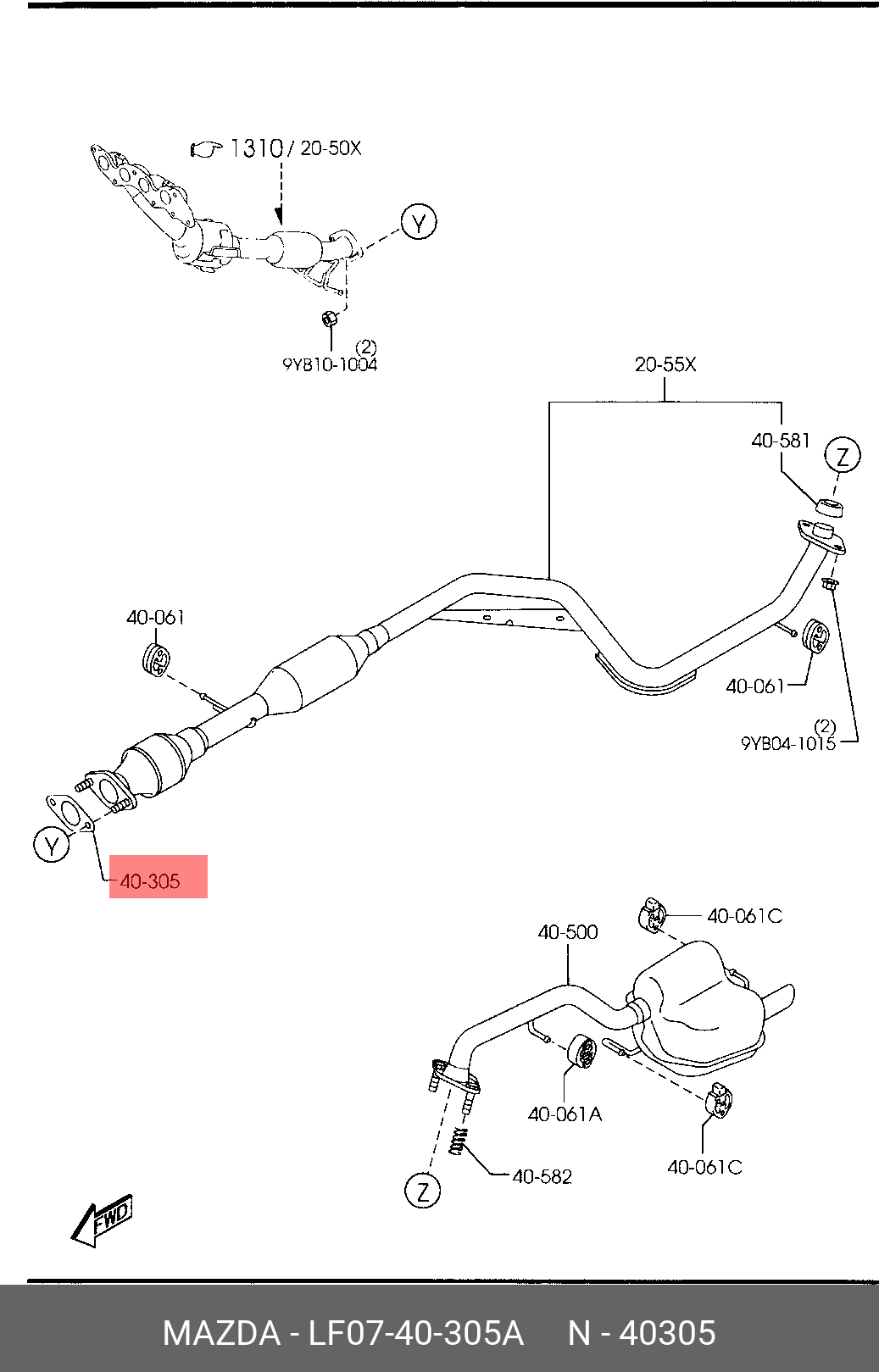 1310 / 20-50X

Y

(2)
9YB10-1004

20-55X

40-581

Z

40-061

40-061

(2)
9YB04-1015

Y

40-305

40-500

40-061C

40-061A

40-061C

40-582

Z

FWD

MAZDA - LF07-40-305A N - 40305