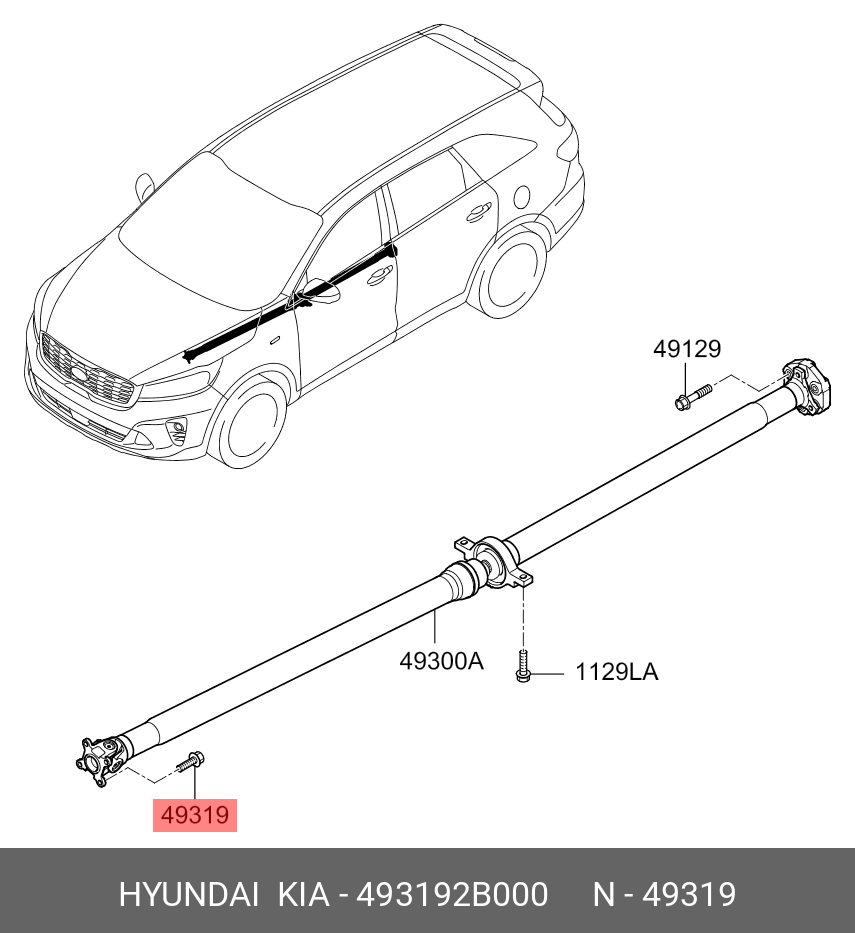 49129

49300A

1129LA

49319

HYUNDAI KIA - 493192B000 N - 49319