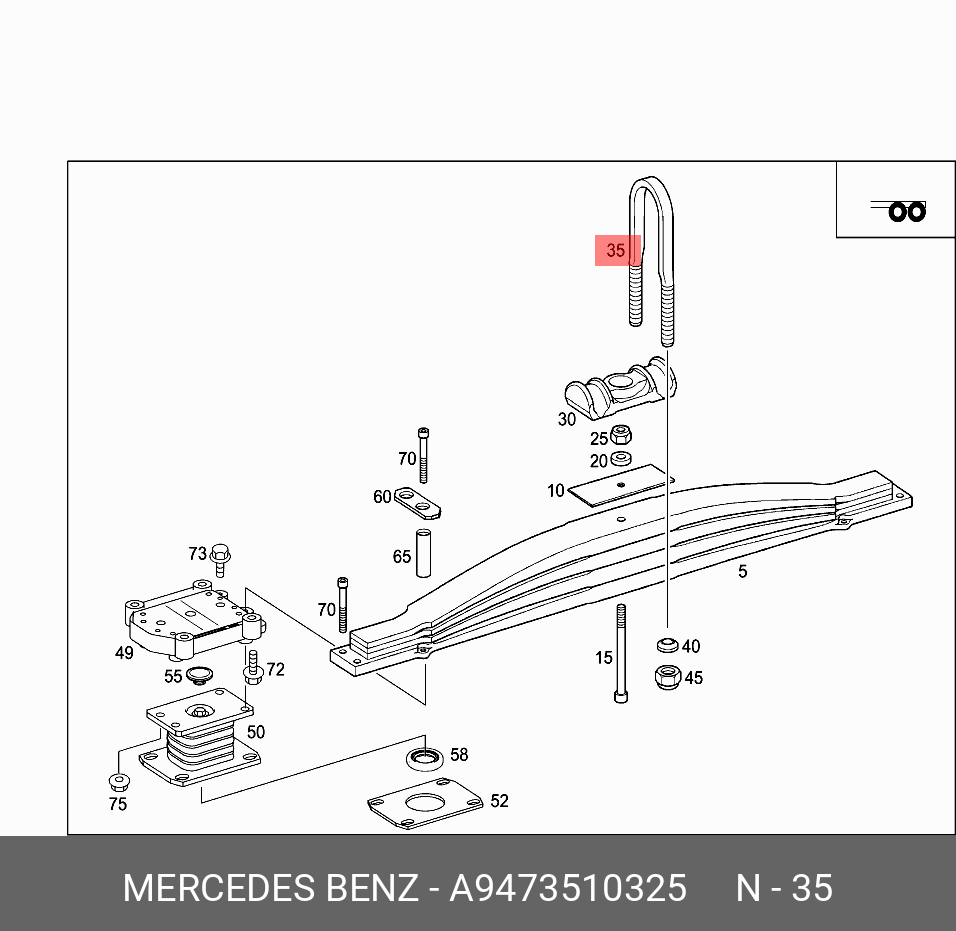 35
30
25
20
10
70
60
65
73
70
5
49
55
72
15
40
45
50
58
75
52

MERCEDES BENZ - A9473510325 N - 35