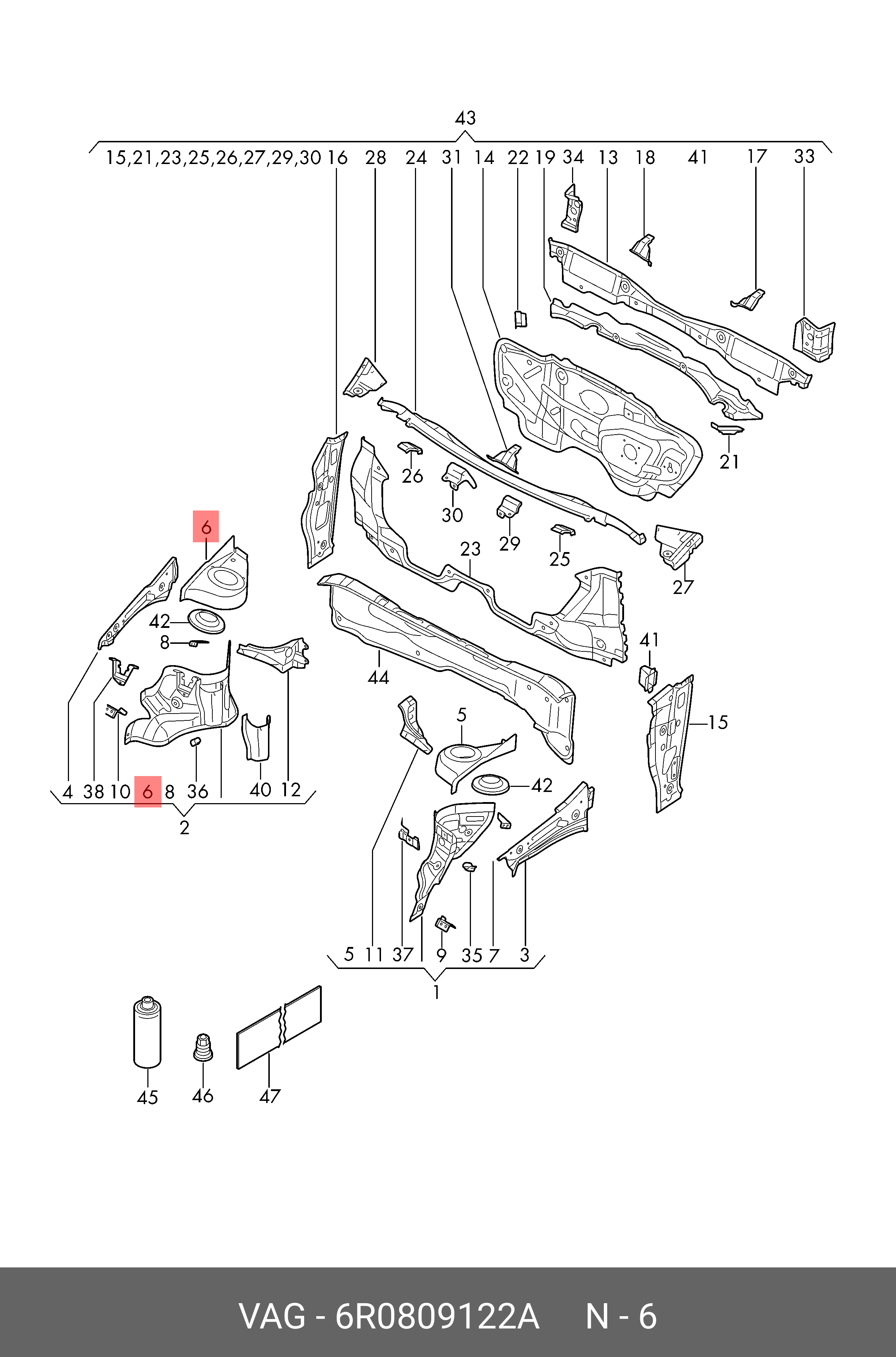 43

15,21,23,25,26,27,29,30 16 28 24 31 14 22 19 34 13 18 41 17 33

21

26

30

29

25

23

27

6

42

8

41

44

15

5

42

4 38 10 6 8 36 40 12

2

5 11 37 9 35 7 3

1

45 46 47

VAG - 6R0809122A N - 6