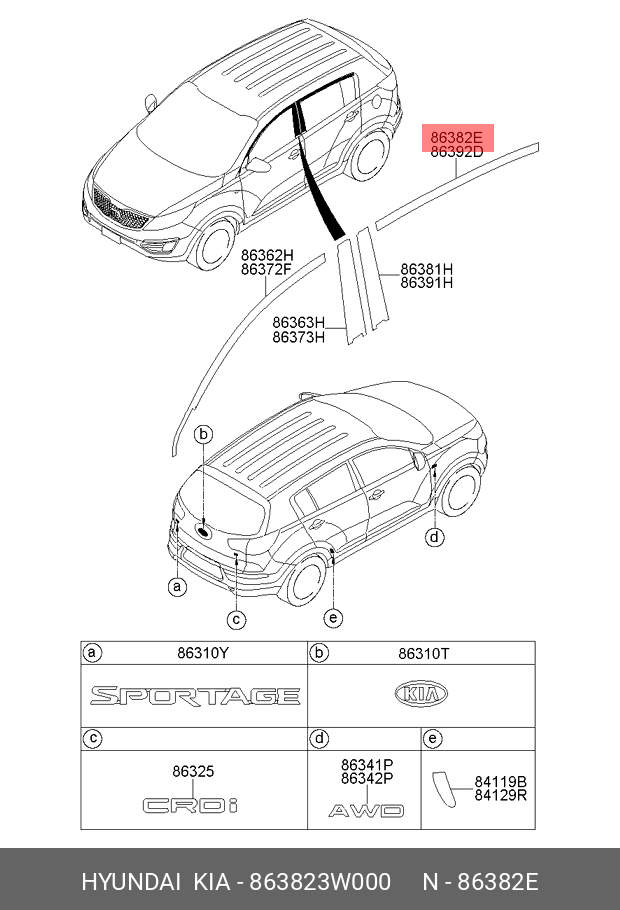 86382E
86392D

86362H
86372F

86381H
86391H

86363H
86373H

b

d

a

c

e

| a 86310Y | b 86310T |
|---|---|
| SPORTAGE | KIA |

| c | d | e |
|---|---|---|
| 86325 CRDi | 86341P 86342P AWD | 84119B 84129R |

HYUNDAI KIA - 863823W000 N - 86382E