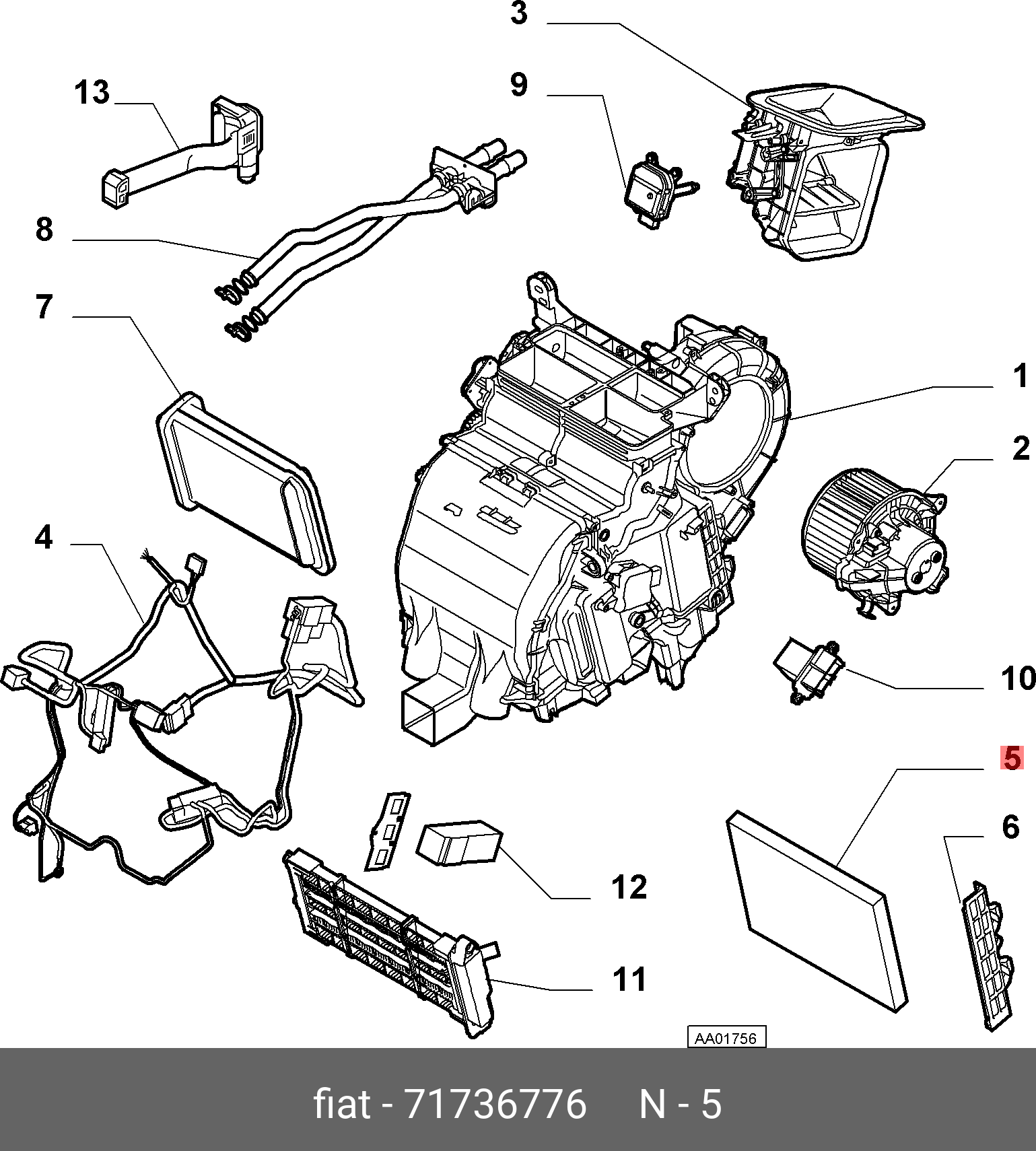 3
13
9
8
7
1
2
4
10
5
6
12
11
AA01756
fiat - 71736776 N - 5