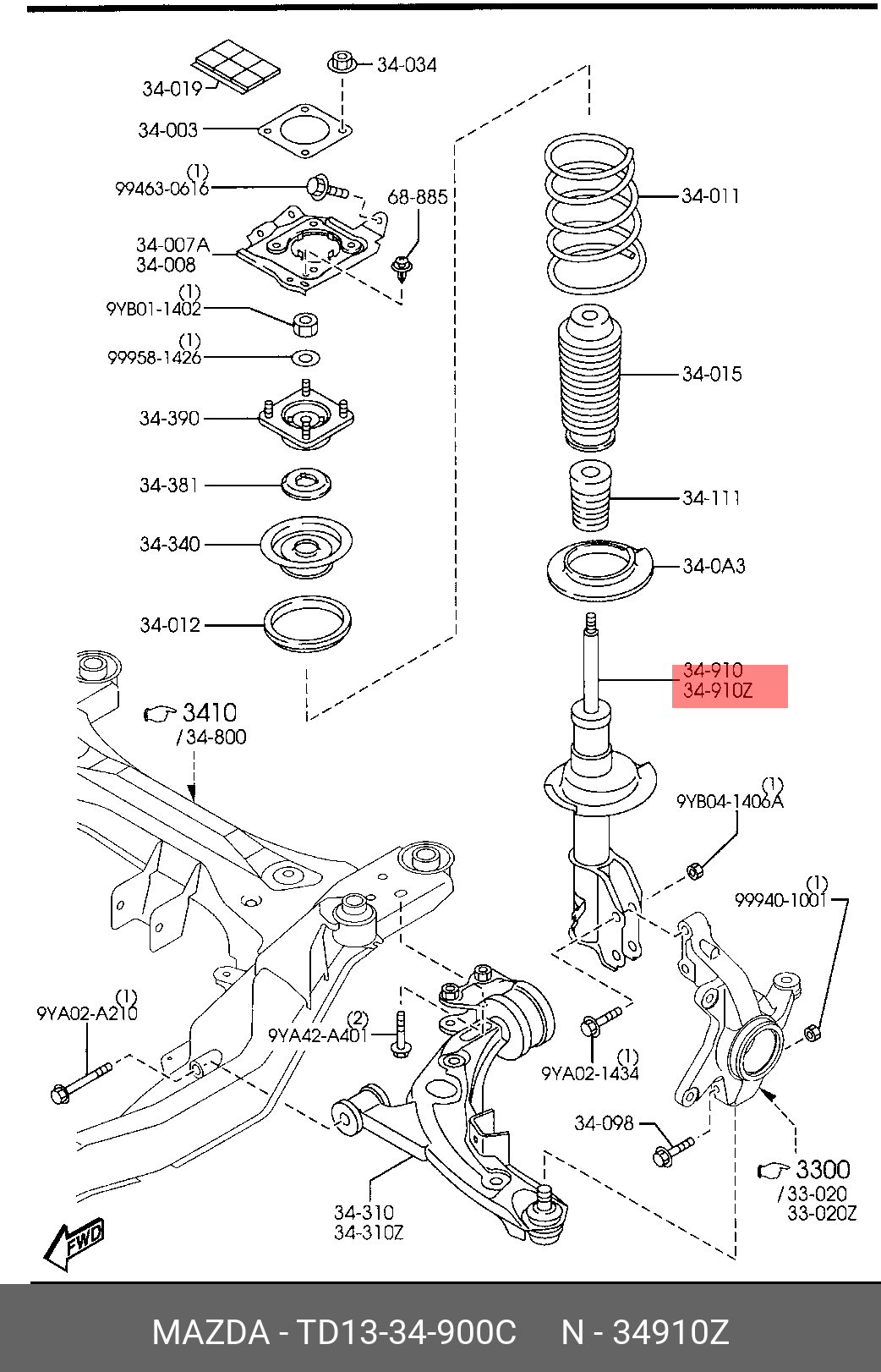 34-019
34-034
34-003
(1)
99463-0616
68-885
34-007A
34-008
(1)
9YB01-1402
(1)
99958-1426
34-390
34-381
34-340
34-012
34-011
34-015
34-111
34-0A3
34-910
34-910Z
3410
/34-800
(1)
9YB04-1406A
(1)
99940-1001
(1)
9YA02-A210
(2)
9YA42-A401
(1)
9YA02-1434
34-098
3300
/33-020
33-020Z
34-310
34-310Z
FWD
MAZDA - TD13-34-900C N - 34910Z