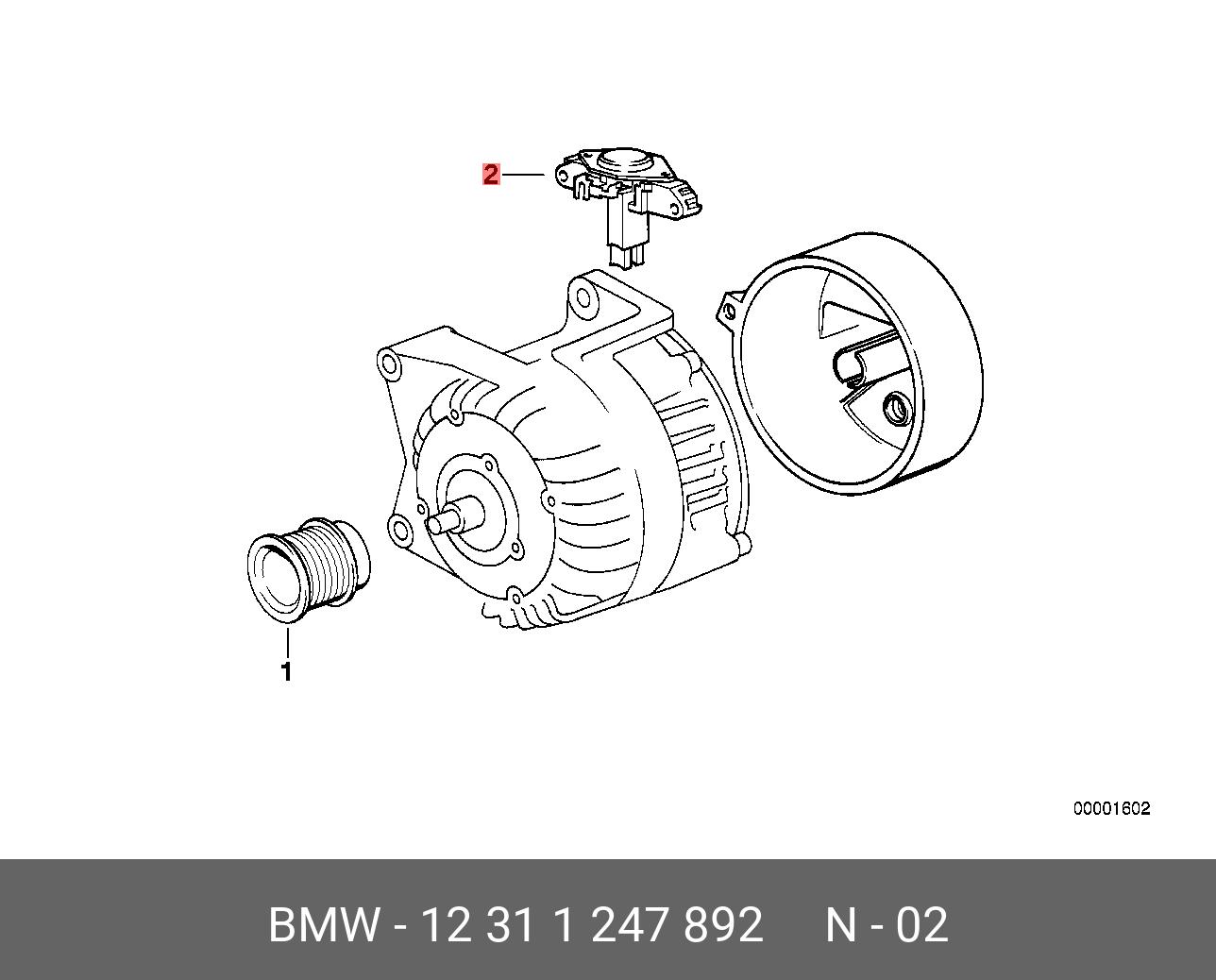 2

1

00001602

BMW - 12 31 1 247 892     N - 02