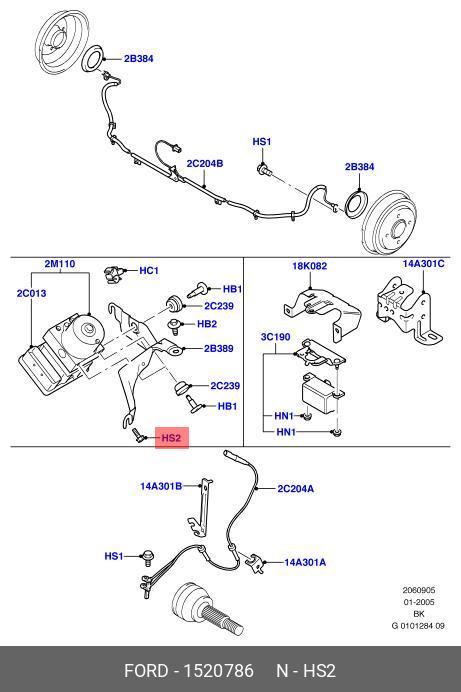 2B384
HS1
2C204B
2B384

2M110
HC1
2C013
HB1
2C239
HB2
2B389
2C239
HB1
HS2

18K082
14A301C
3C190
HN1
HN1

14A301B
2C204A
HS1
14A301A

2060905
01-2005
BK
G 0101284 09

FORD - 1520786 N - HS2