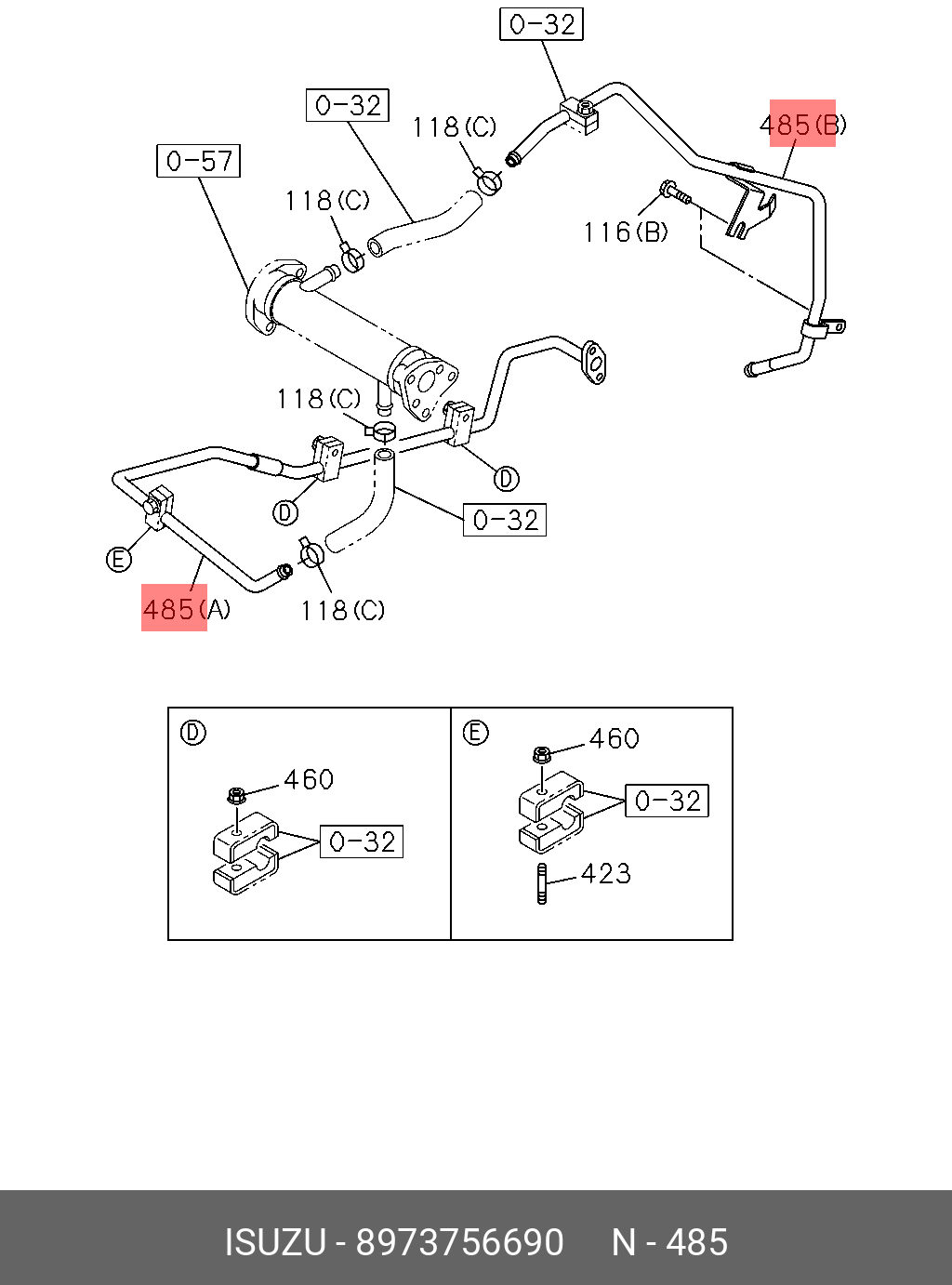 0-32

0-32

118(C)

485(B)

0-57

118(C)

116(B)

118(C)

D

D

0-32

E

485(A)

118(C)

D

460

0-32

E

460

0-32

423

ISUZU - 8973756690 N - 485