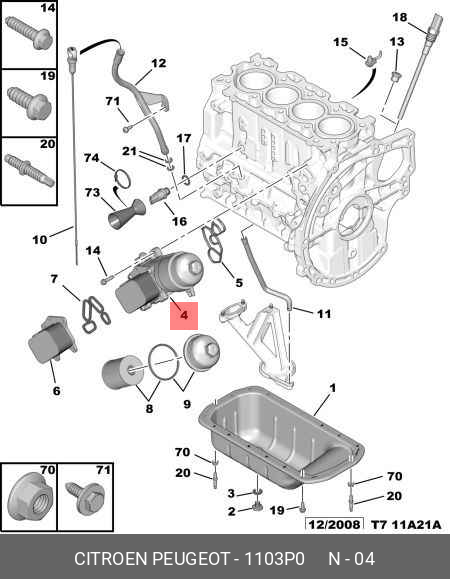 14
19
20
18
15
13
12
71
17
21
74
73
16
10
14
7
5
4
11
6
8
9
1
70
20
3
2
19
70
20
70
71
12/2008 T7 11A21A

CITROEN PEUGEOT - 1103P0 N - 04