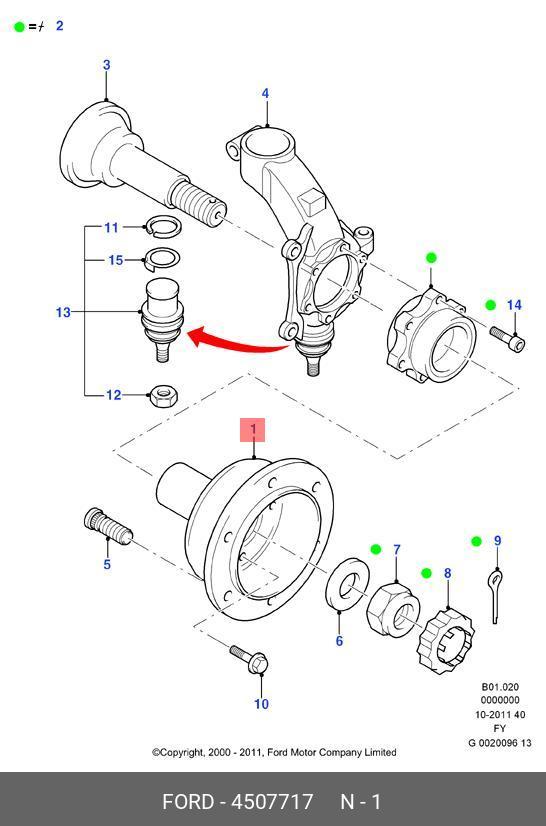 =≠ 2

3

4

11

15

13

12

14

1

5

7

8

9

6

10

B01.020
0000000
10-2011 40
FY
G 0020096 13

©Copyright, 2000 - 2011, Ford Motor Company Limited

FORD - 4507717 N - 1