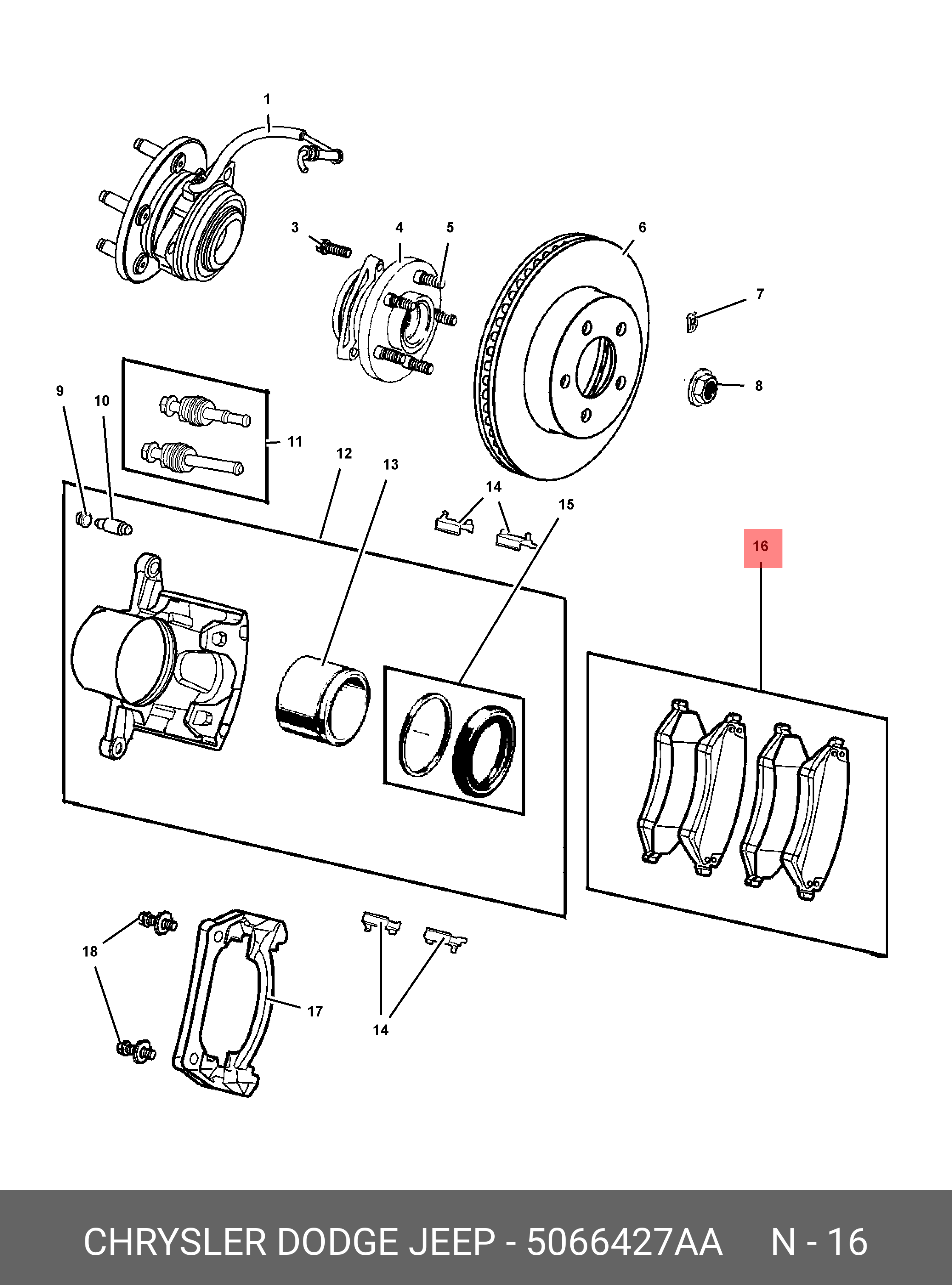 1
3
4
5
6
7
8
9
10
11
12
13
14
15
16
18
17
14

CHRYSLER DODGE JEEP - 5066427AA N - 16