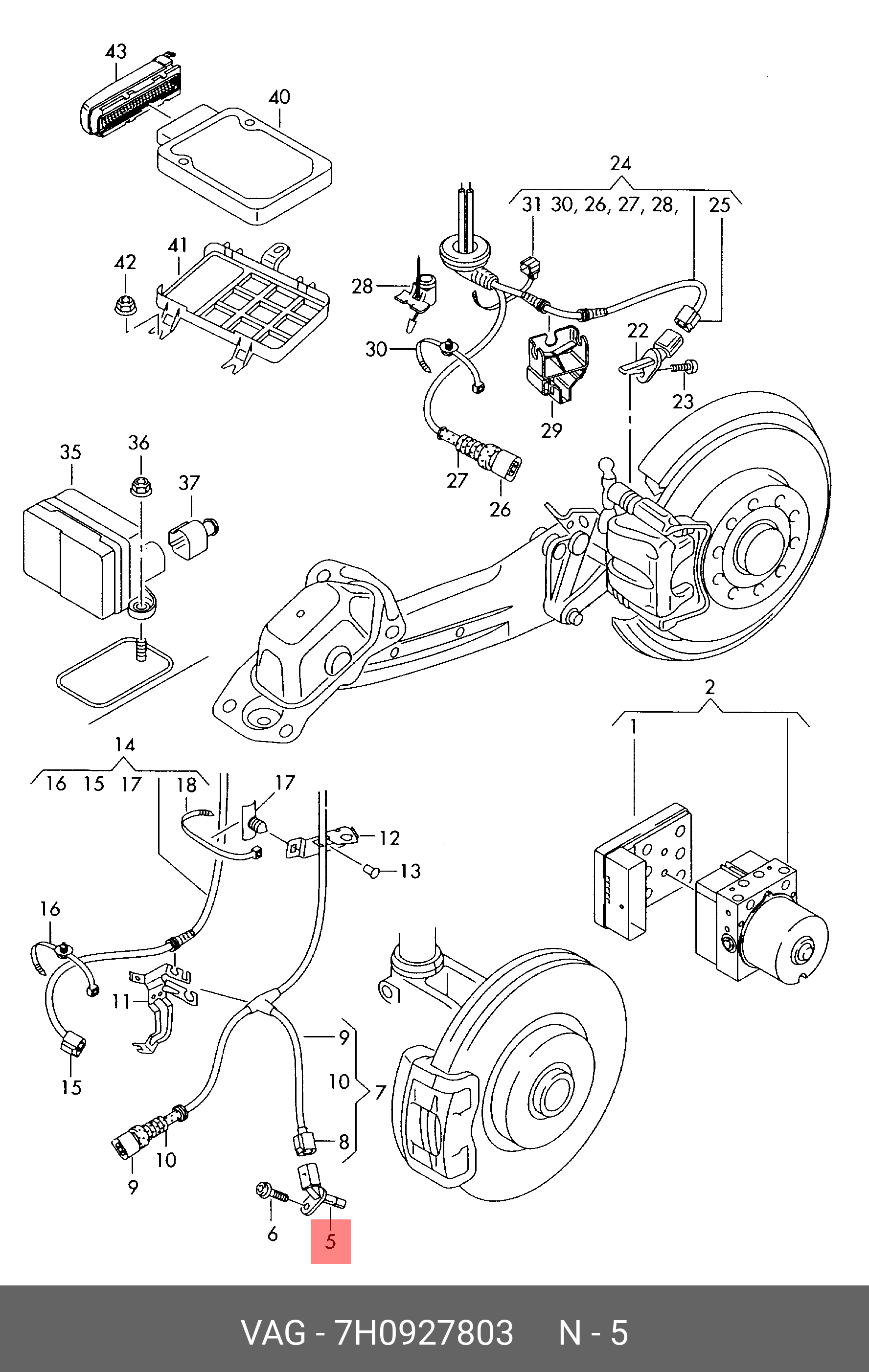 43
40
24
31 30, 26, 27, 28,
25
42
41
28
30
22
23
29
27
26
35
36
37
2
1
14
16 15 17
18
17
12
13
16
11
15
9
10
7
8
10
9
6
5

VAG - 7H0927803 N - 5