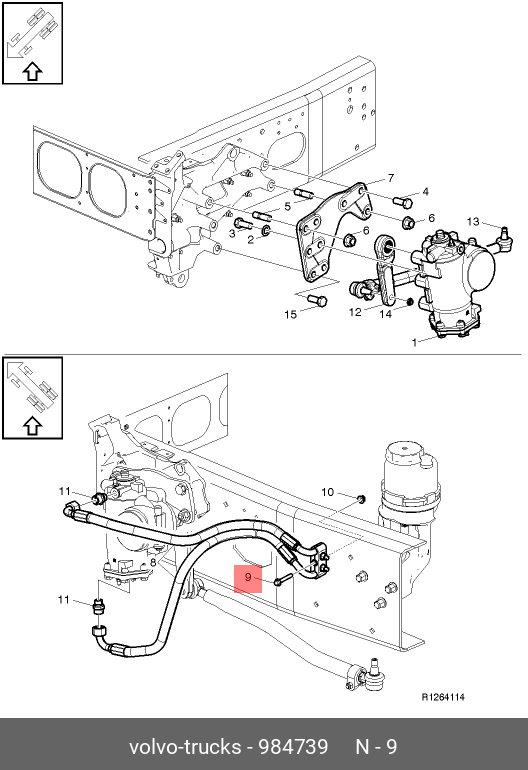 7
4
5
6
13
3
2
6
15
12
14
1

11
10
8
9
11
R1264114

volvo-trucks - 984739 N - 9