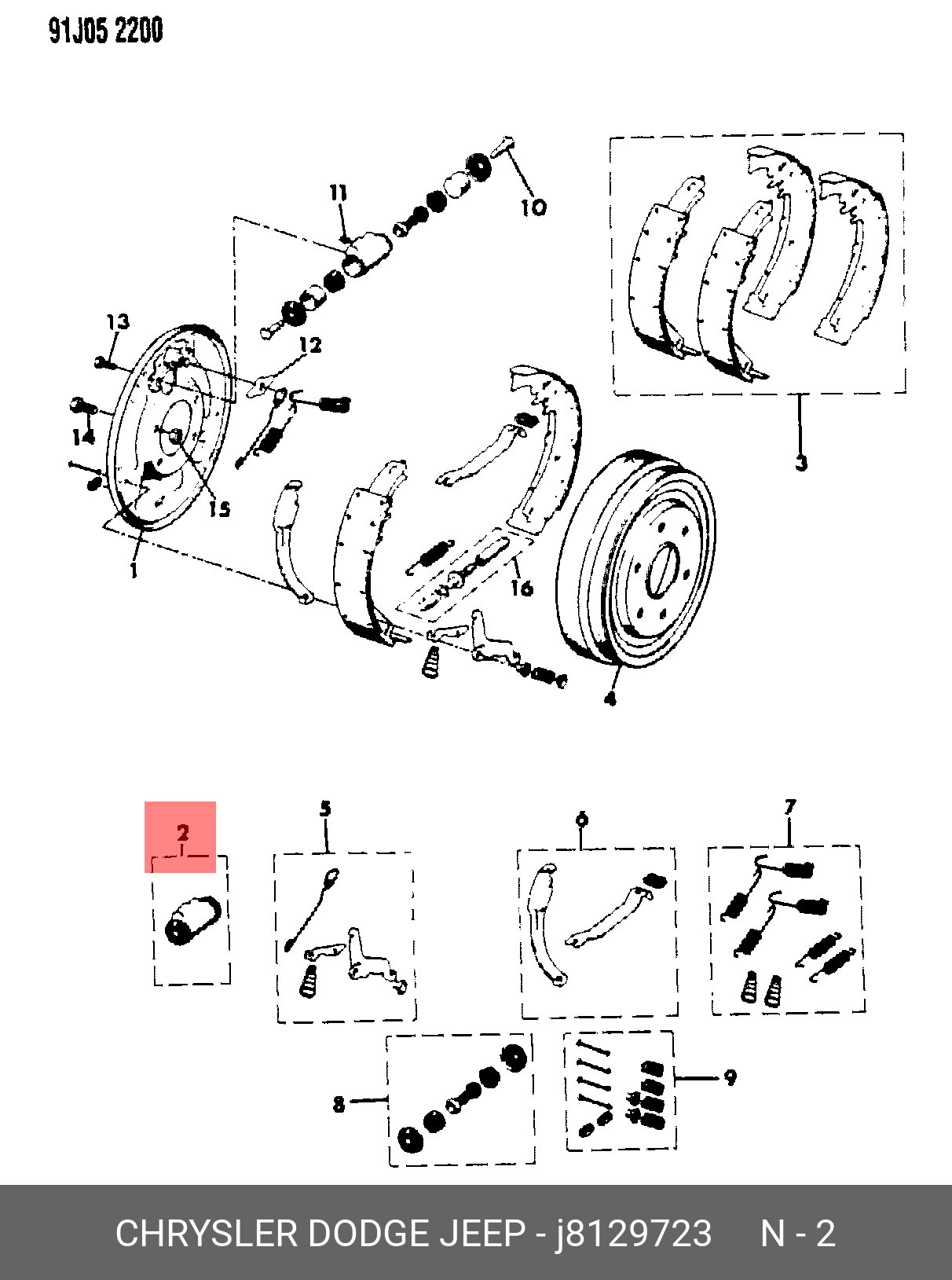 91J05 2200

11

10

13

12

14

15

1

16

3

4

2

5

6

7

8

9

CHRYSLER DODGE JEEP - j8129723     N - 2