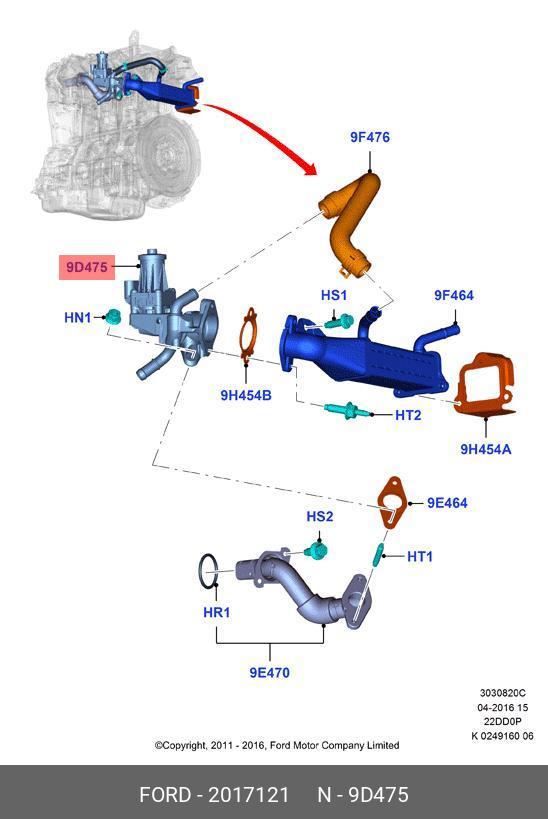 9F476

9D475

HS1

9F464

HN1

9H454B

HT2

9H454A

9E464

HS2

HT1

HR1

9E470

3030820C
04-2016 15
22DD0P
K 0249160 06

©Copyright, 2011 - 2016, Ford Motor Company Limited

FORD - 2017121 N - 9D475