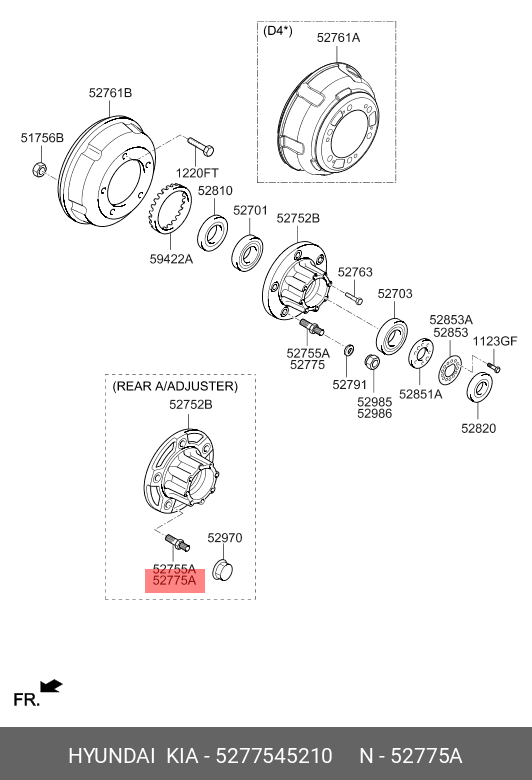 (D4*)
52761A

52761B
51756B
1220FT
52810
52701
52752B
59422A
52763
52703
52853A
52853
1123GF
52755A
52775
52791
52985
52986
52851A
52820

(REAR A/ADJUSTER)
52752B
52970
52755A
52775A

FR.

HYUNDAI KIA - 5277545210 N - 52775A