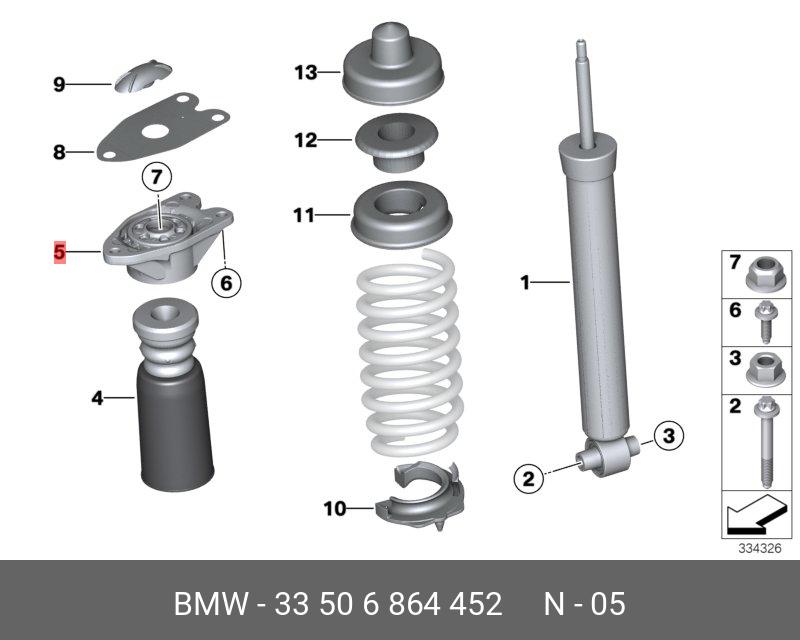 9
8
7
5
6
4
13
12
11
10
1
2
3
7
6
3
2
334326

BMW - 33 50 6 864 452 N - 05