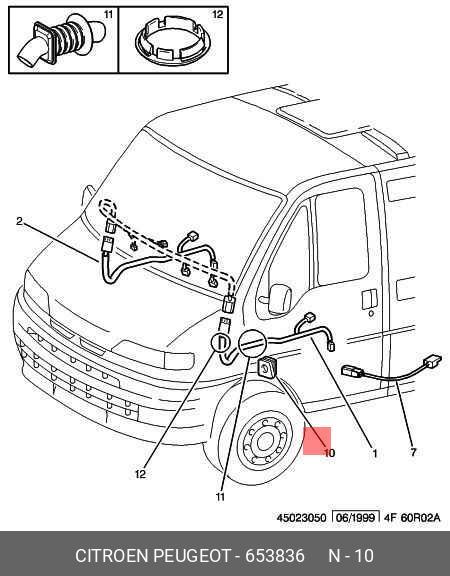 11
12
2
12
11
10
1
7
45023050 06/1999 4F 60R02A
CITROEN PEUGEOT - 653836 N - 10