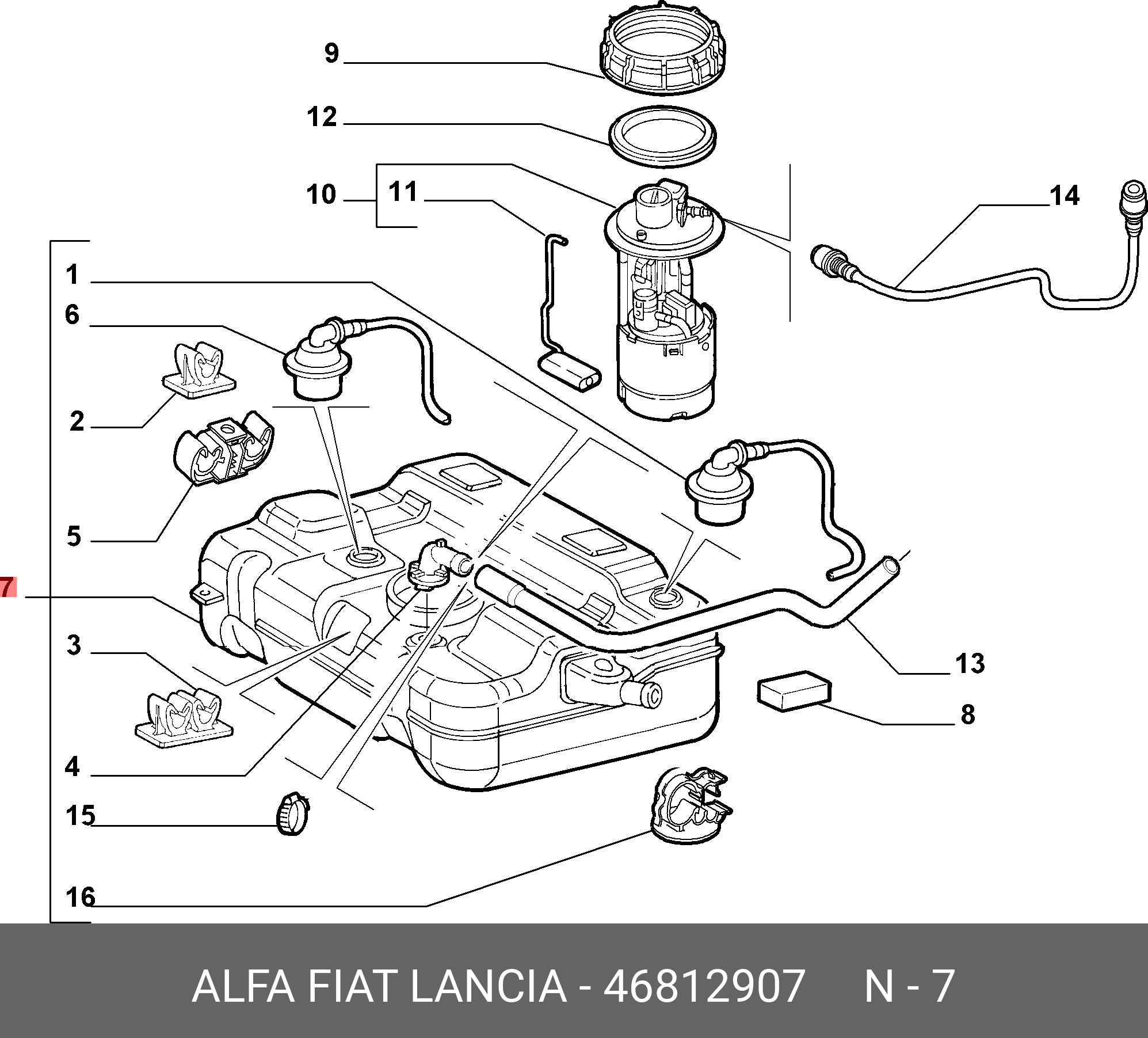 9
12
10
11
14
1
6
2
5
7
3
4
15
16
13
8

ALFA FIAT LANCIA - 46812907 N - 7