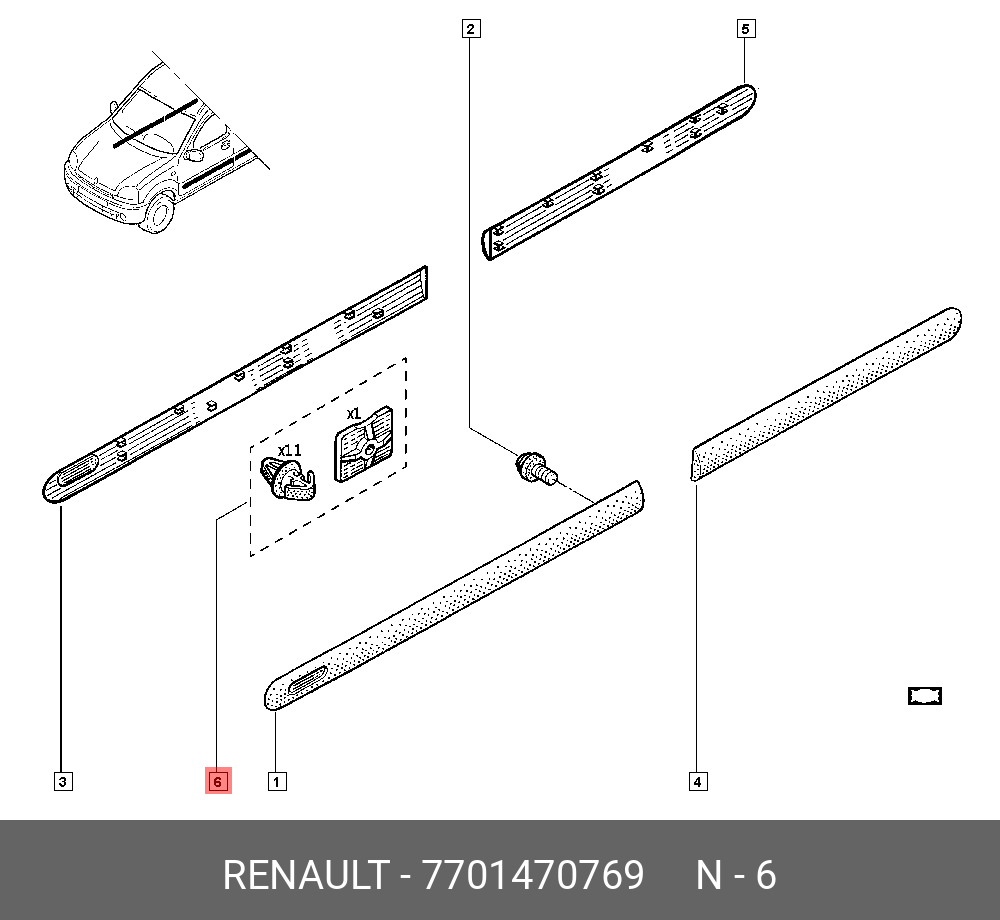 2
5
x11
x1
3
6
1
4
RENAULT - 7701470769 N - 6