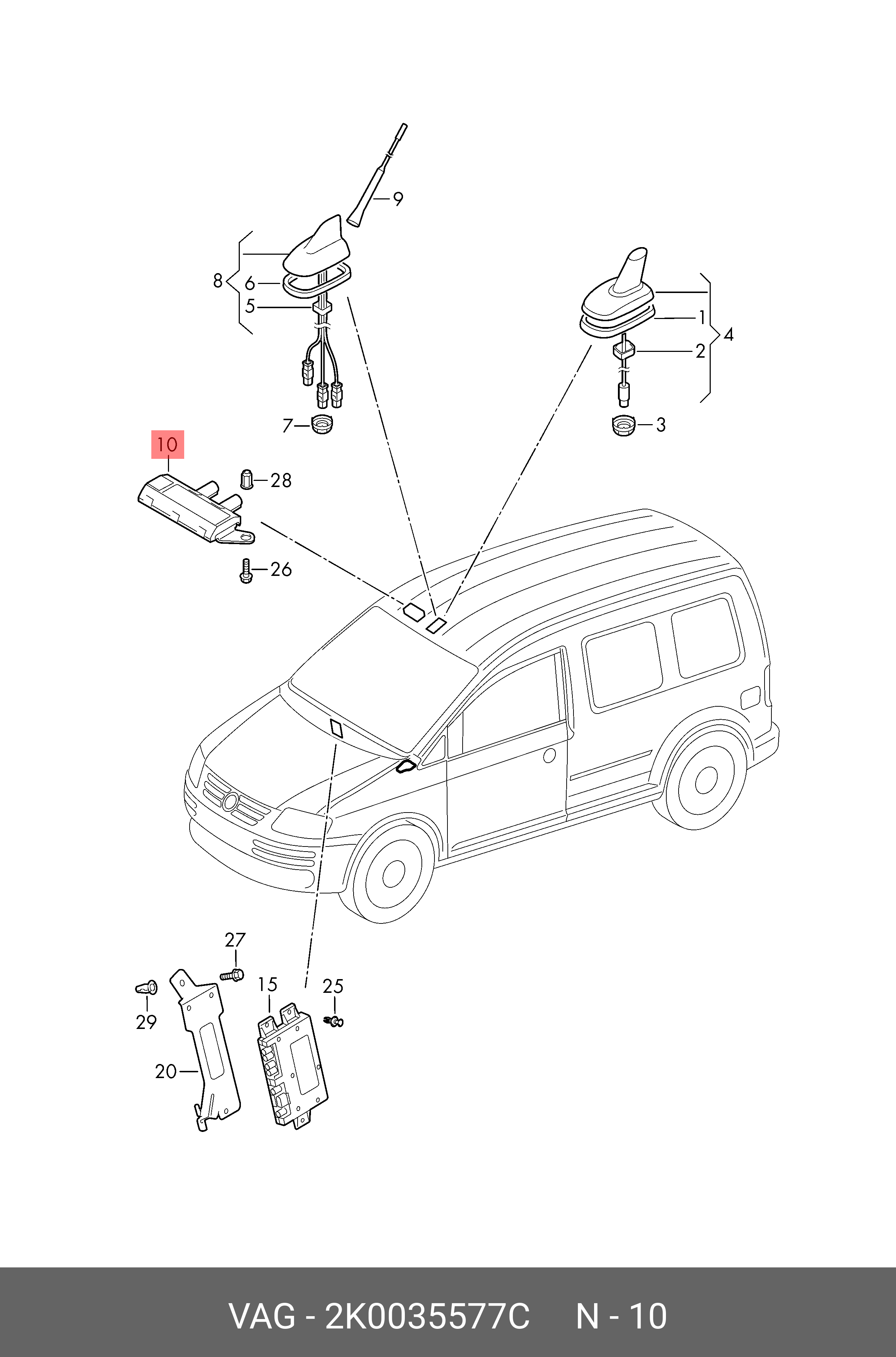 9
8
6
5
7
1
2
4
3
10
28
26
27
29
15
25
20

VAG - 2K0035577C N - 10