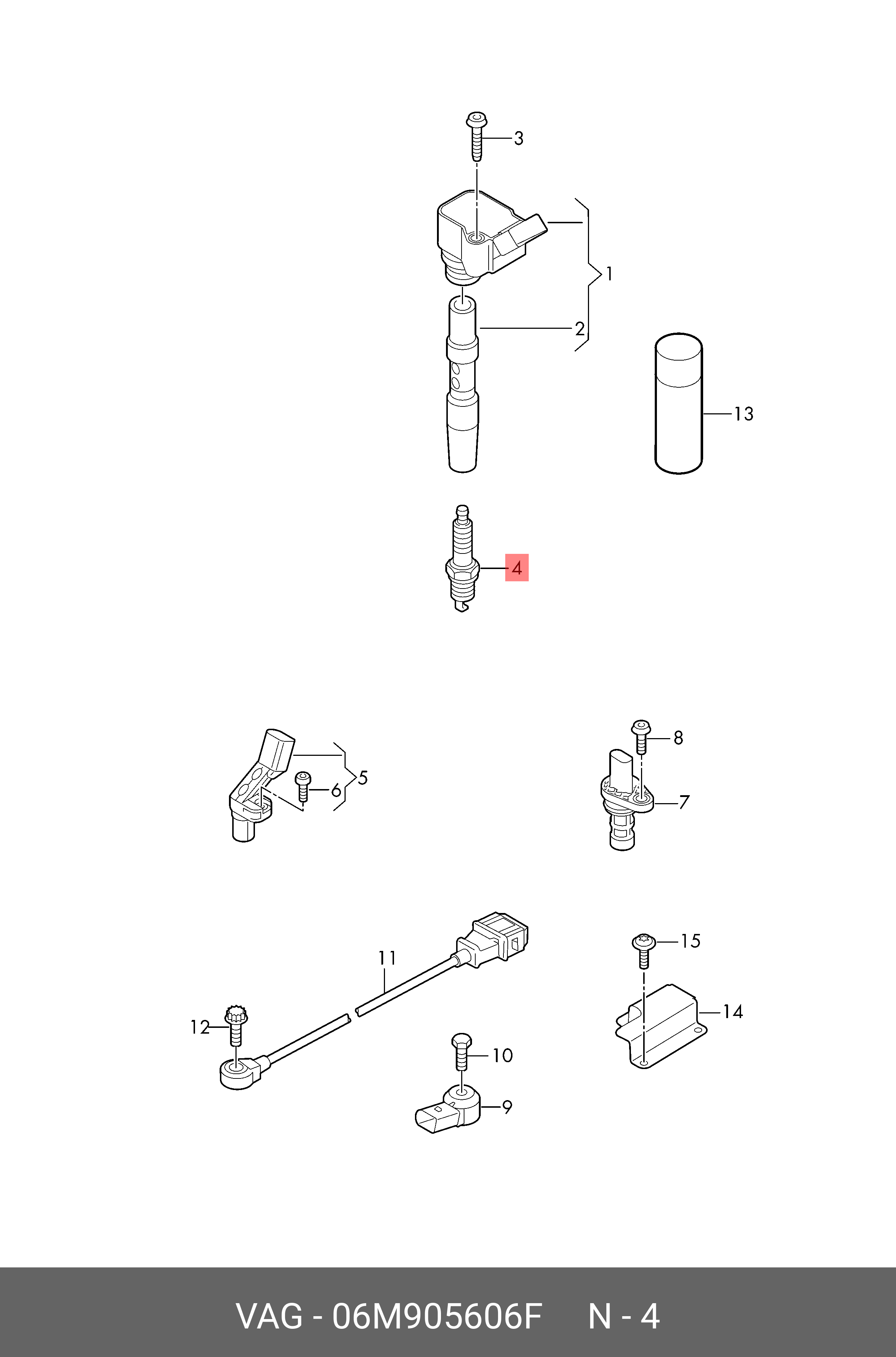 3
1
2
13
4
5
6
8
7
11
15
14
12
10
9
VAG - 06M905606F N - 4