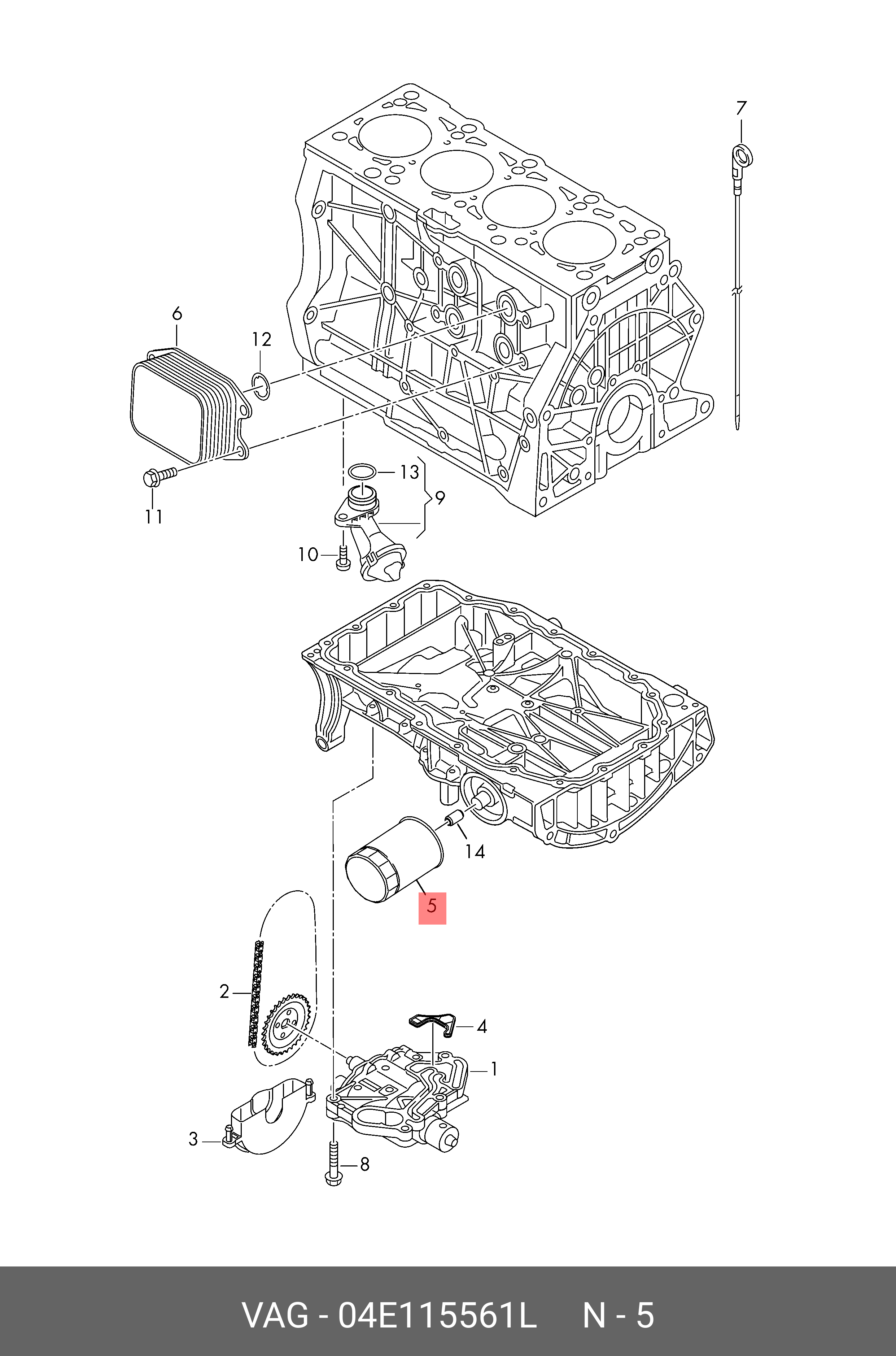 7

6

12

13

9

11

10

14

5

2

4

1

3

8

VAG - 04E115561L N - 5