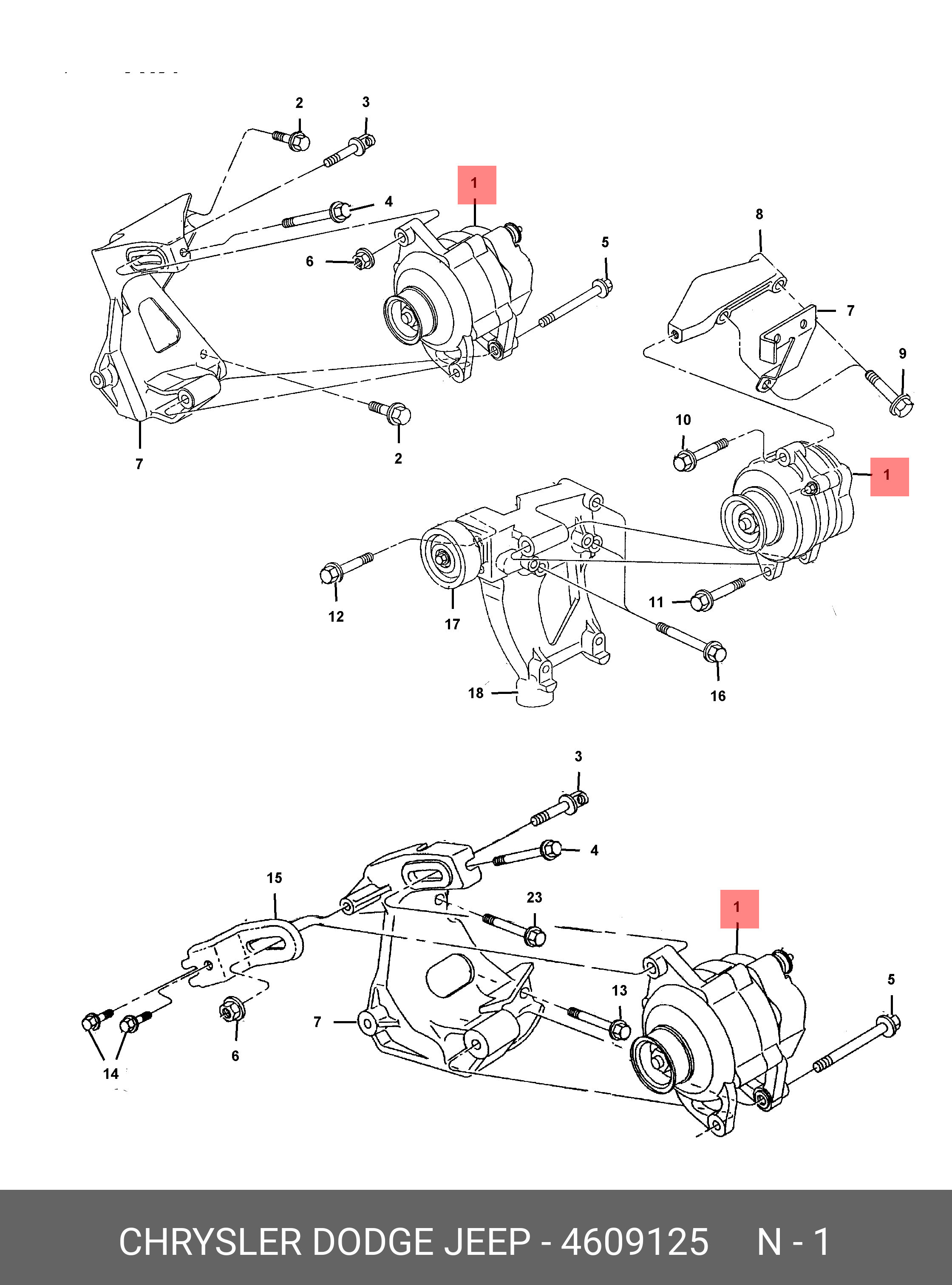 2
3
1
4
6
5
8
7
9
7
2
10
1
12
17
11
18
16
3
4
15
23
1
13
5
7
6
14

CHRYSLER DODGE JEEP - 4609125 N - 1