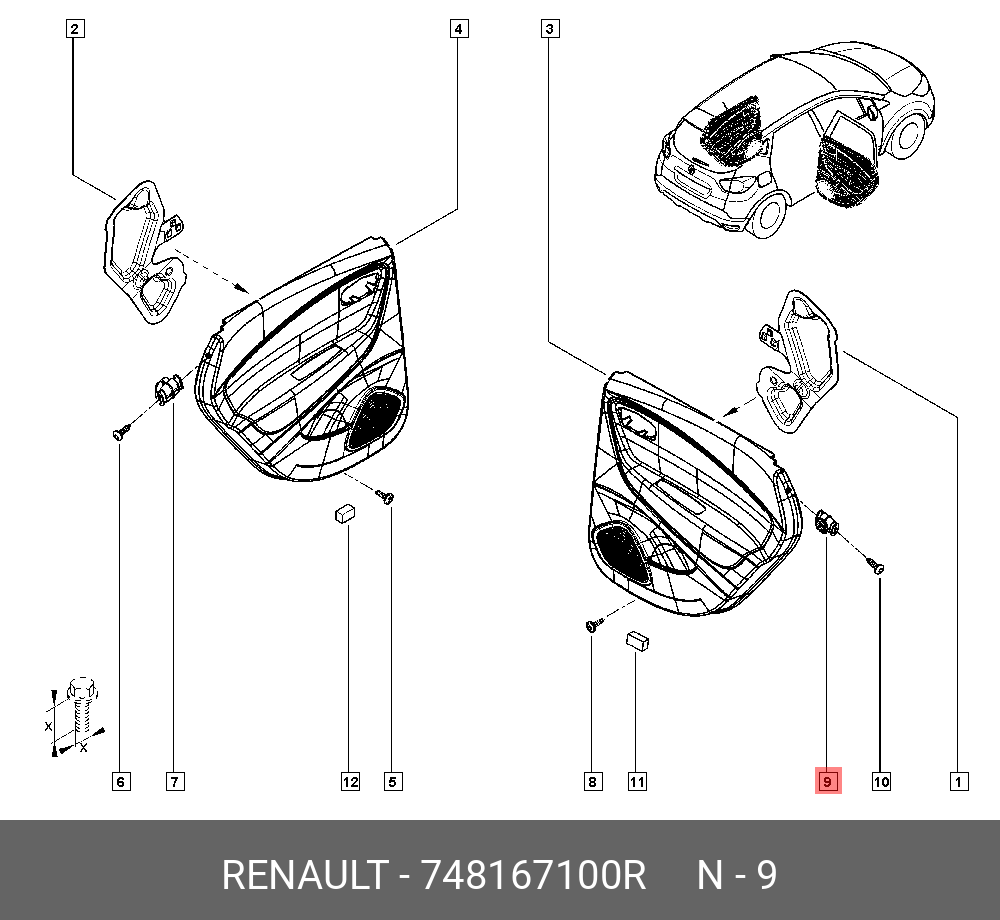 2
4
3
X
X
6
7
12
5
8
11
9
10
1
RENAULT - 748167100R N - 9